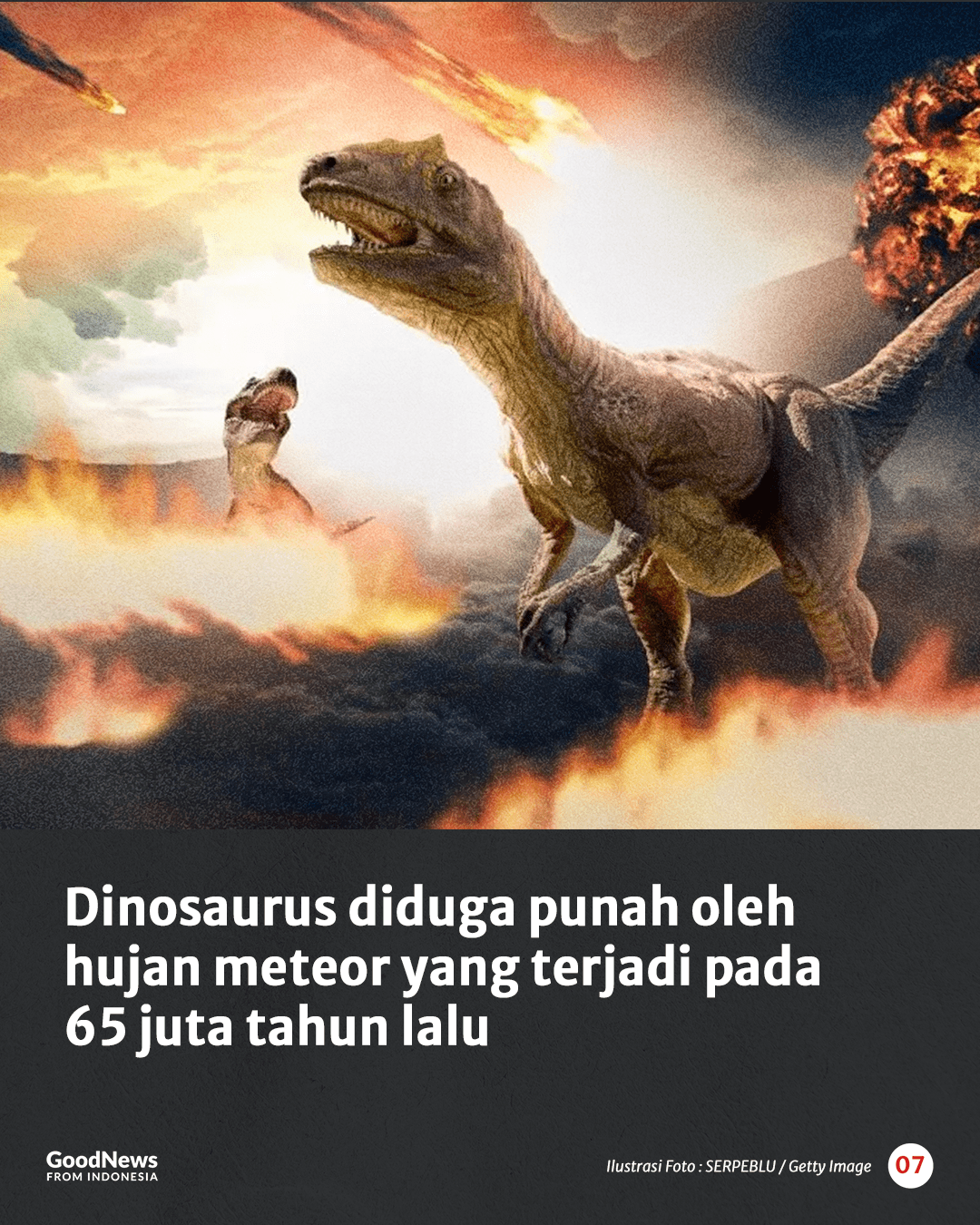 Dinosaurus diduga punah oleh hujan meteor yang terjadi pada 65 juta tahun lalu

GoodNews
FROM INDONESIA

Ilustrasi Foto : SERPEBLU / Getty Image

07