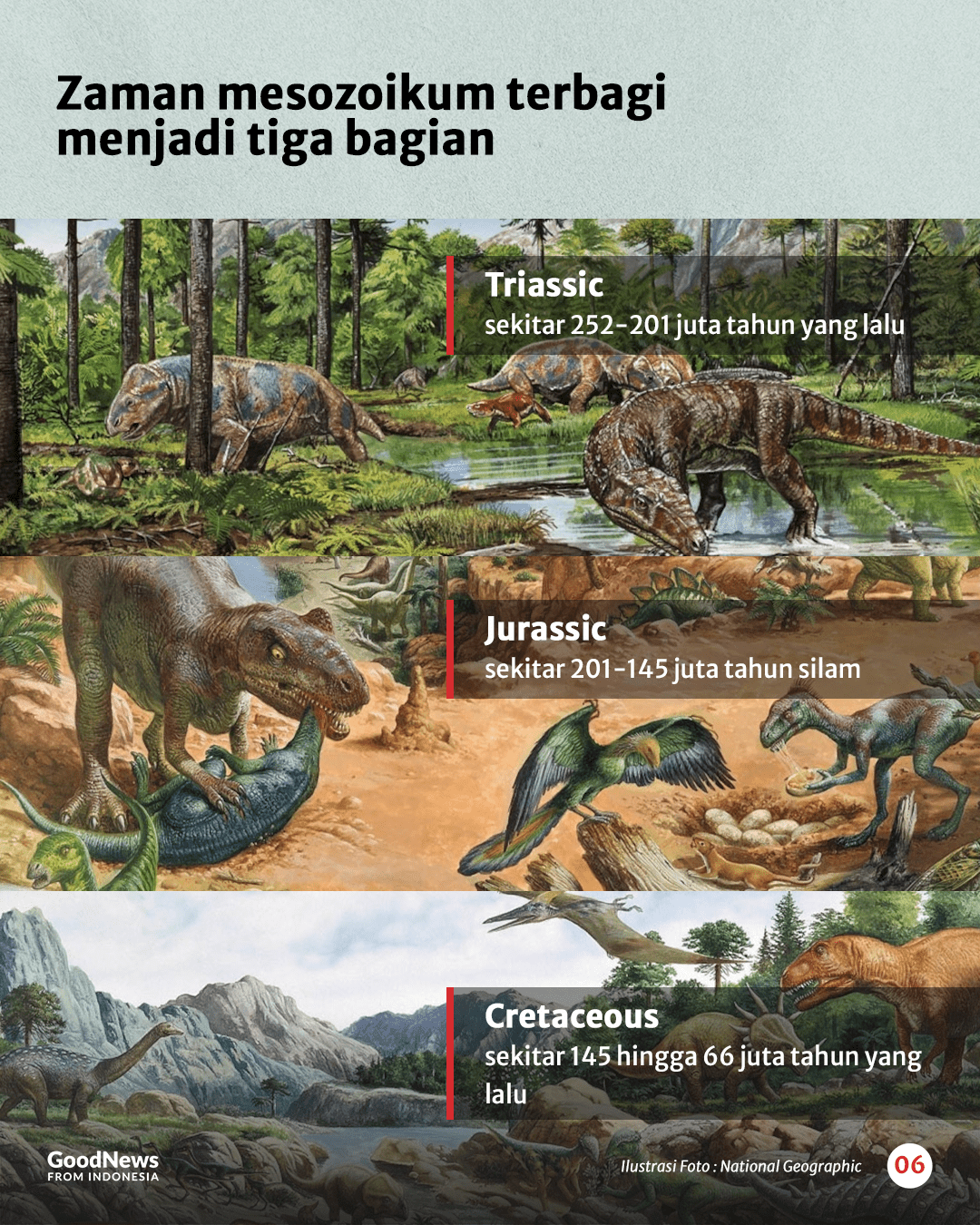 Zaman mesozoikum terbagi menjadi tiga bagian

Triassic
sekitar 252-201 juta tahun yang lalu

Jurassic
sekitar 201-145 juta tahun silam

Cretaceous
sekitar 145 hingga 66 juta tahun yang lalu

GoodNews FROM INDONESIA

Ilustrasi Foto : National Geographic

06