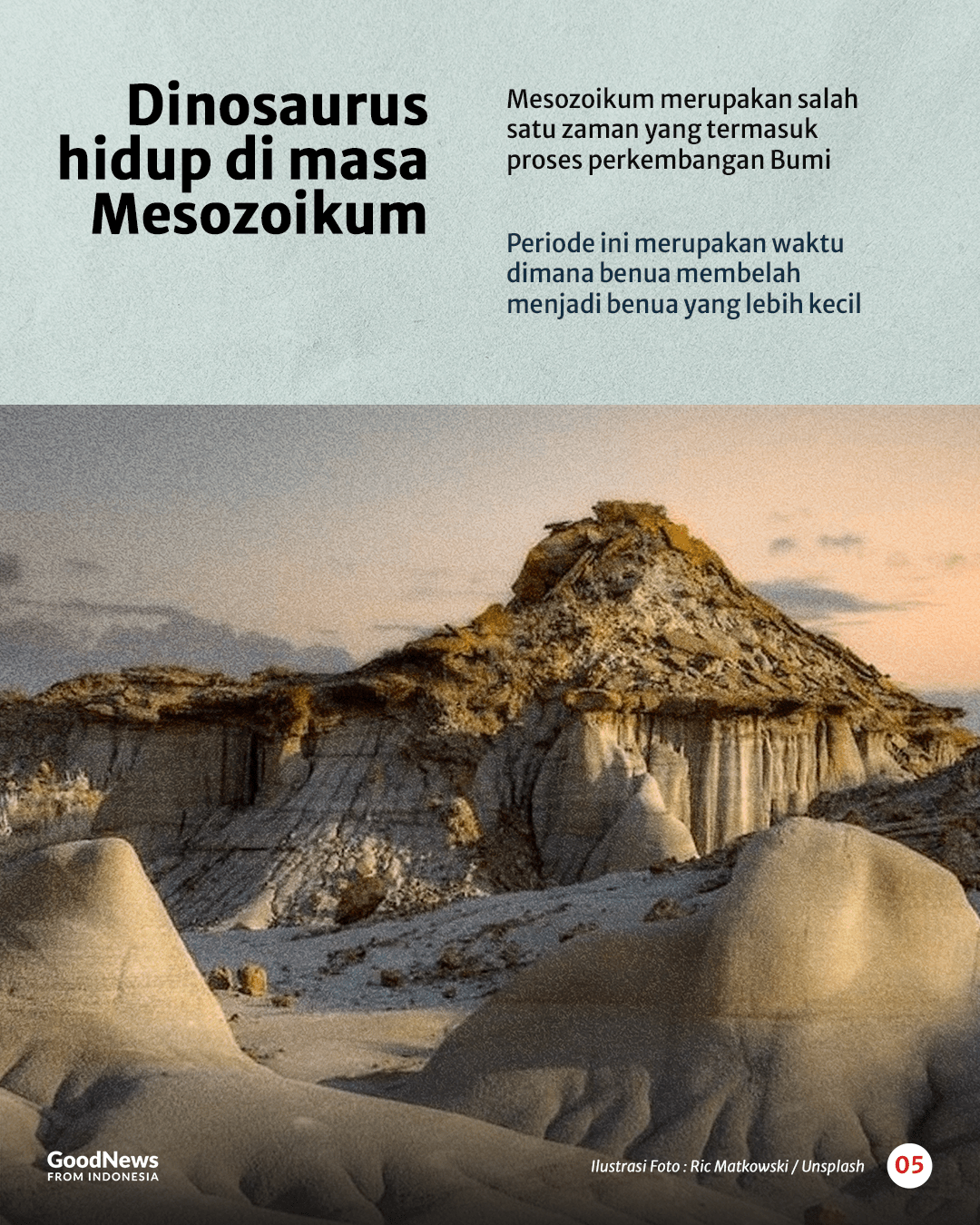 Dinosaurus hidup di masa Mesozoikum

Mesozoikum merupakan salah satu zaman yang termasuk proses perkembangan Bumi

Periode ini merupakan waktu dimana benua membelah menjadi benua yang lebih kecil

GoodNews FROM INDONESIA

Ilustrasi Foto : Ric Matkowski / Unsplash

05