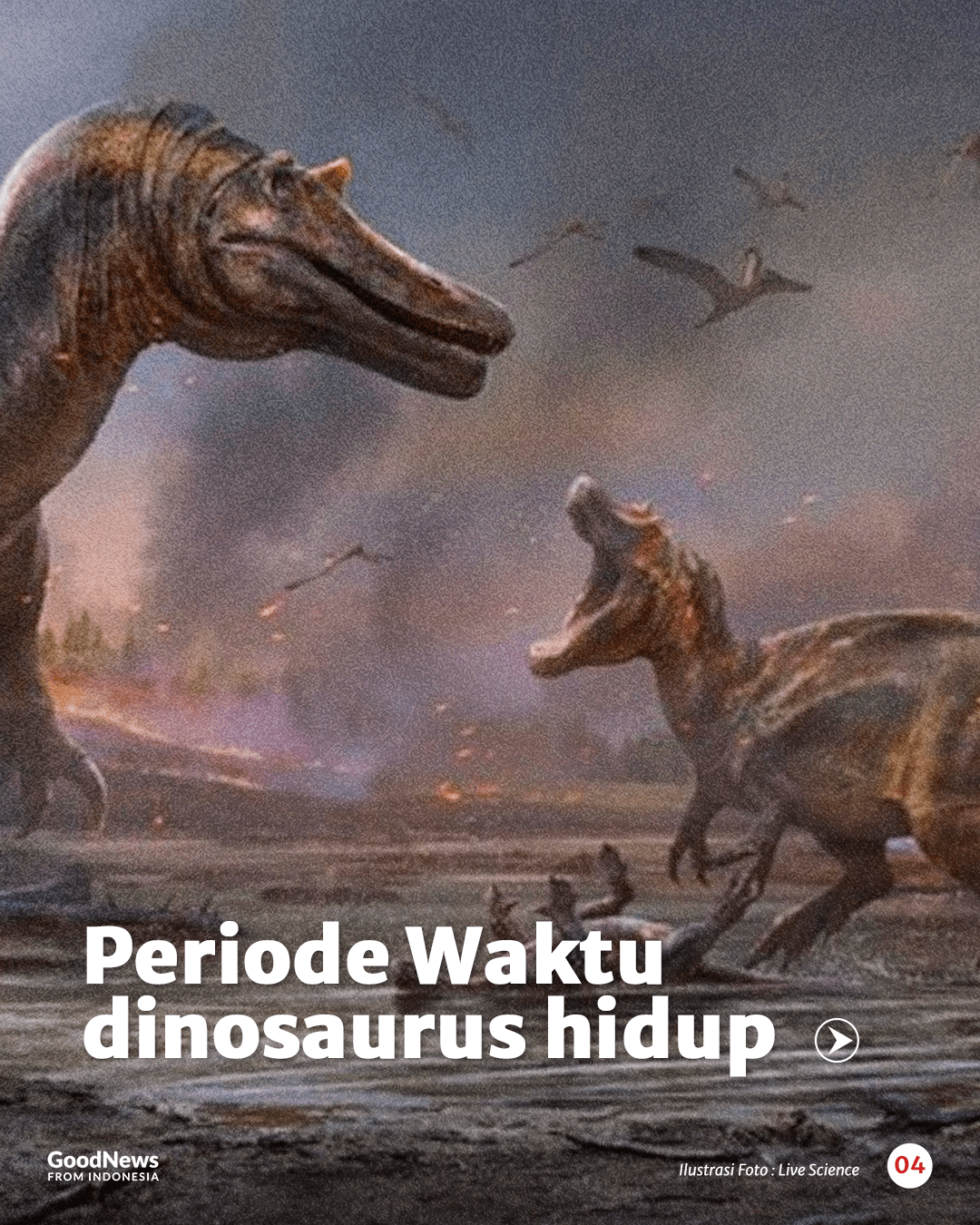 Periode Waktu dinosaurus hidup

GoodNews
FROM INDONESIA

Ilustrasi Foto : Live Science

04