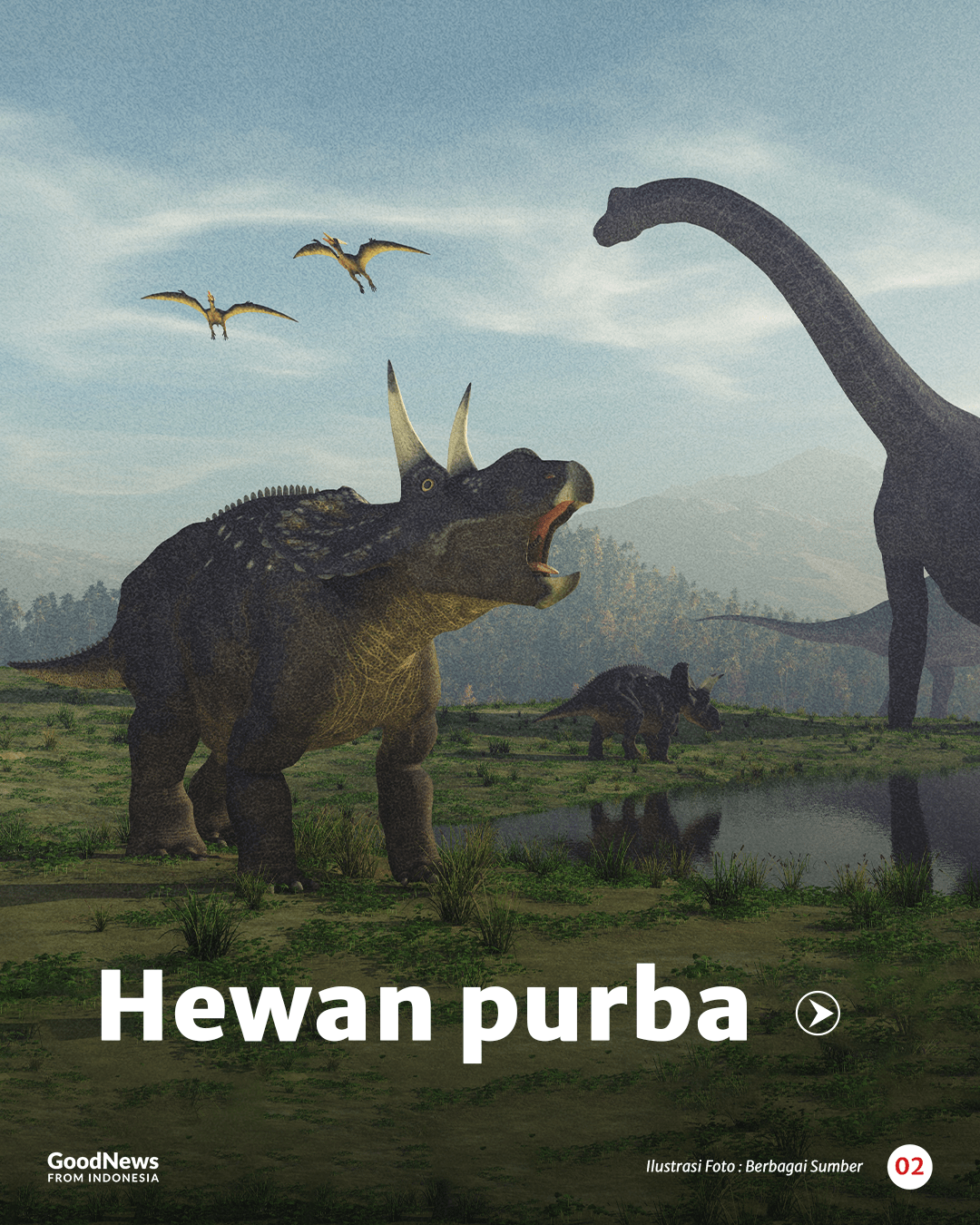 Hewan purba

GoodNews
FROM INDONESIA

Ilustrasi Foto : Berbagai Sumber

02