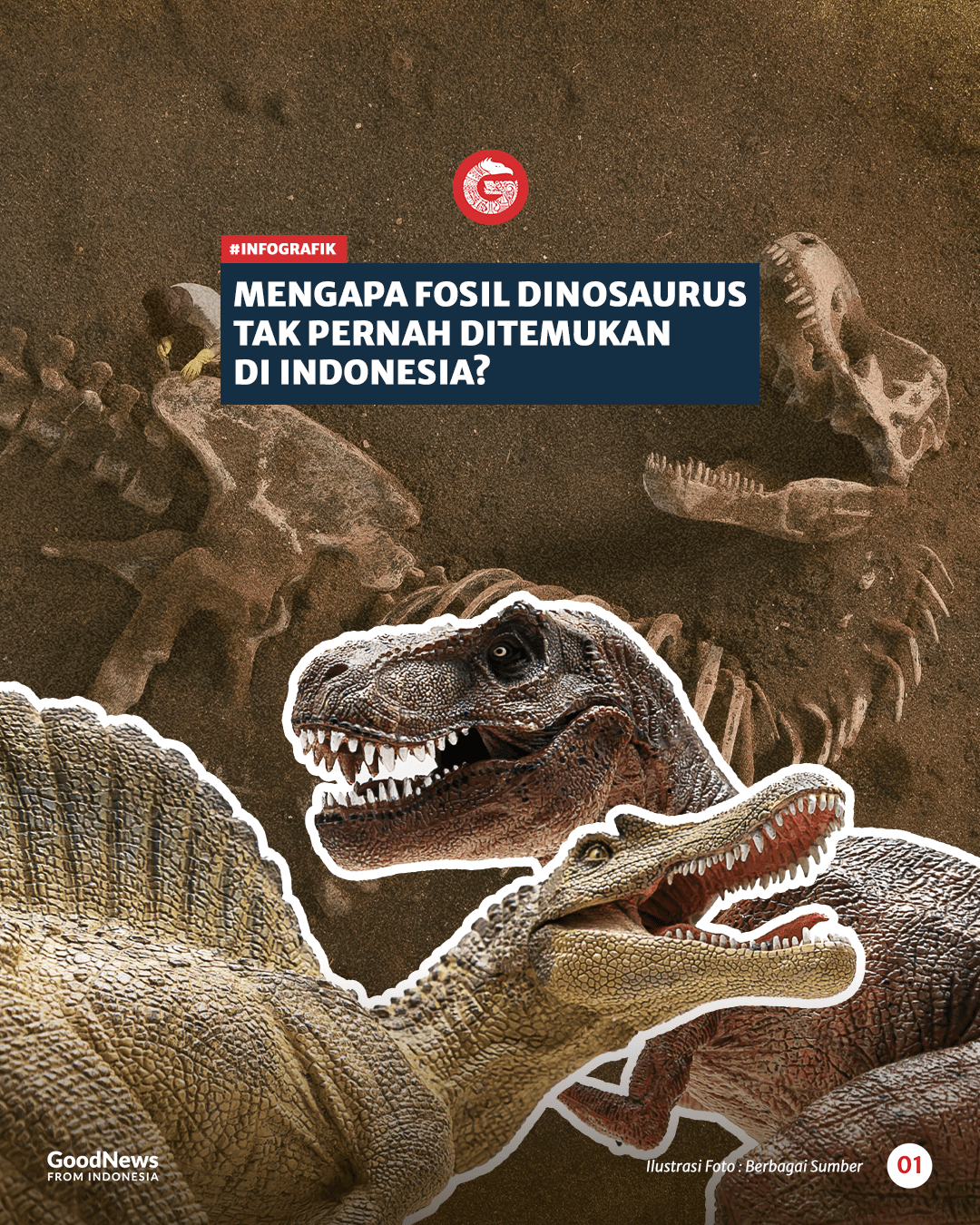 #INFOGRAFIK

MENGAPA FOSIL DINOSAURUS TAK PERNAH DITEMUKAN DI INDONESIA?

GoodNews FROM INDONESIA

Ilustrasi Foto : Berbagai Sumber

01