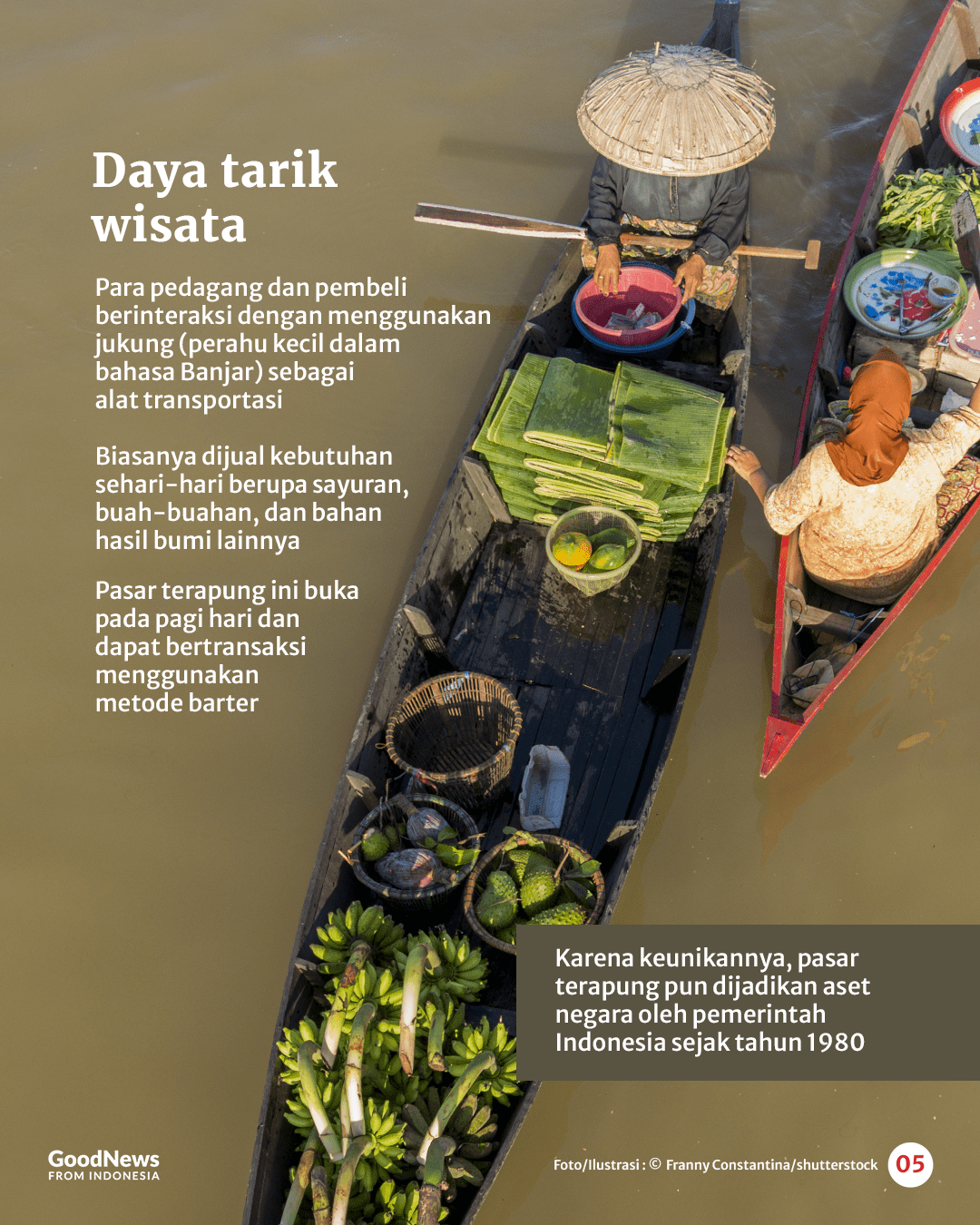 Daya tarik wisata

Para pedagang dan pembeli berinteraksi dengan menggunakan jukung (perahu kecil dalam bahasa Banjar) sebagai alat transportasi

Biasanya dijual kebutuhan sehari-hari berupa sayuran, buah-buahan, dan bahan hasil bumi lainnya

Pasar terapung ini buka pada pagi hari dan dapat bertransaksi menggunakan metode barter

Karena keunikannya, pasar terapung pun dijadikan aset negara oleh pemerintah Indonesia sejak tahun 1980

GoodNews FROM INDONESIA

Foto/Ilustrasi : © Franny Constantina/shutterstock

05