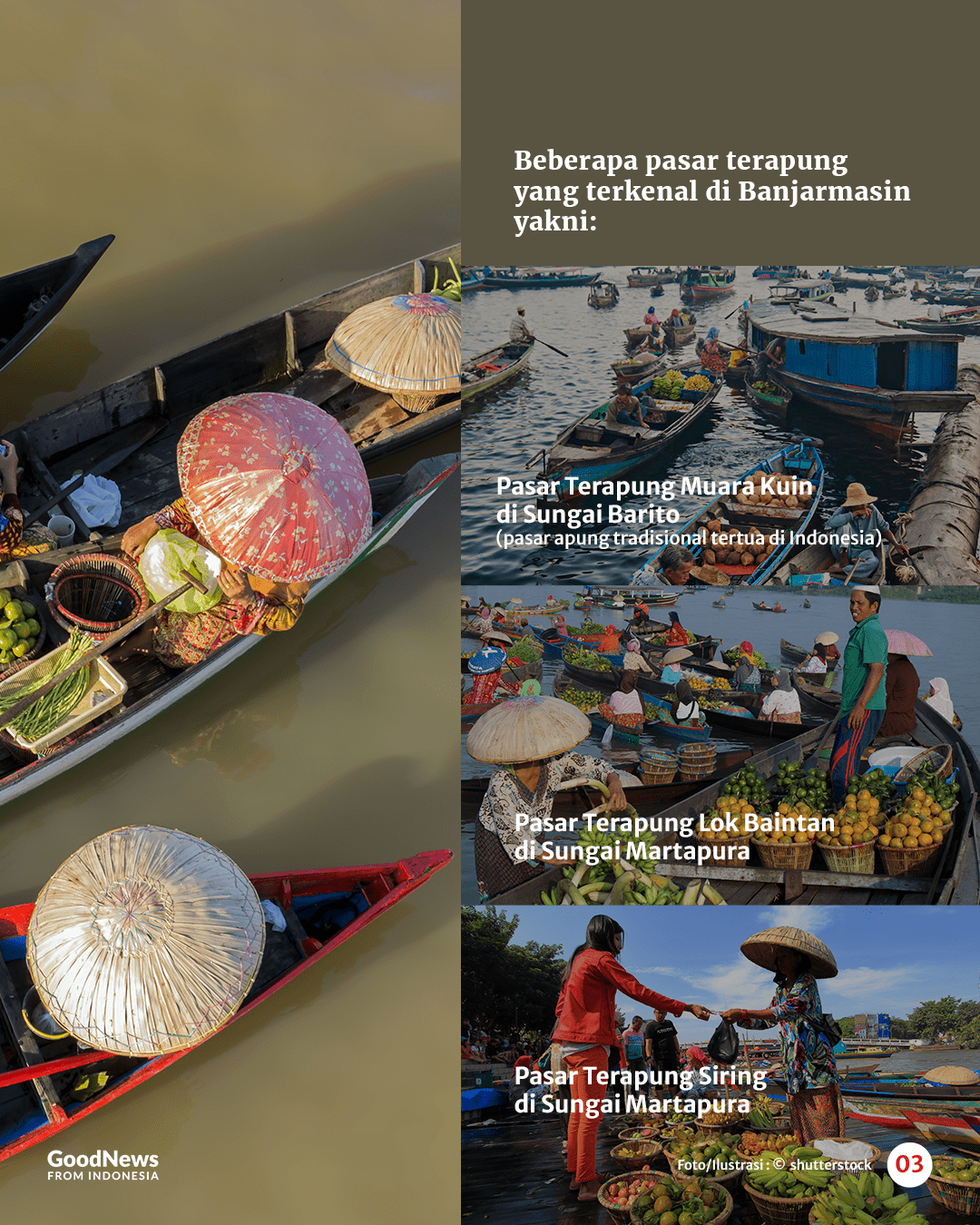 Beberapa pasar terapung yang terkenal di Banjarmasin yakni:

Pasar Terapung Muara Kuin di Sungai Barito
(pasar apung tradisional tertua di Indonesia)

Pasar Terapung Lok Baintan di Sungai Martapura

Pasar Terapung Siring di Sungai Martapura

GoodNews FROM INDONESIA

Foto/Ilustrasi : © shutterstock

03