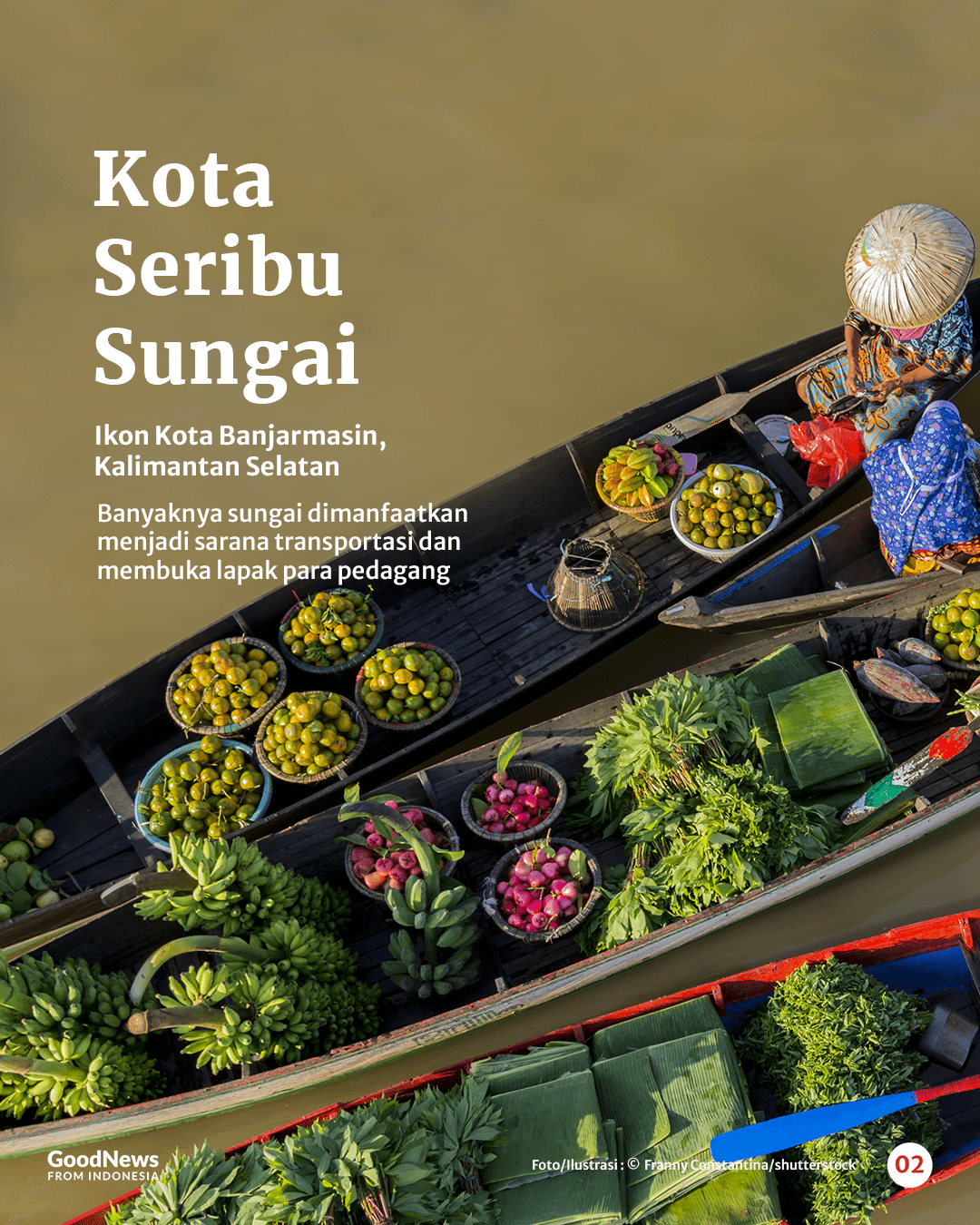 Kota Seribu Sungai

Ikon Kota Banjarmasin, Kalimantan Selatan

Banyaknya sungai dimanfaatkan menjadi sarana transportasi dan membuka lapak para pedagang

GoodNews FROM INDONESIA

Foto/Ilustrasi : © Franny Constantina/shutterstock

02