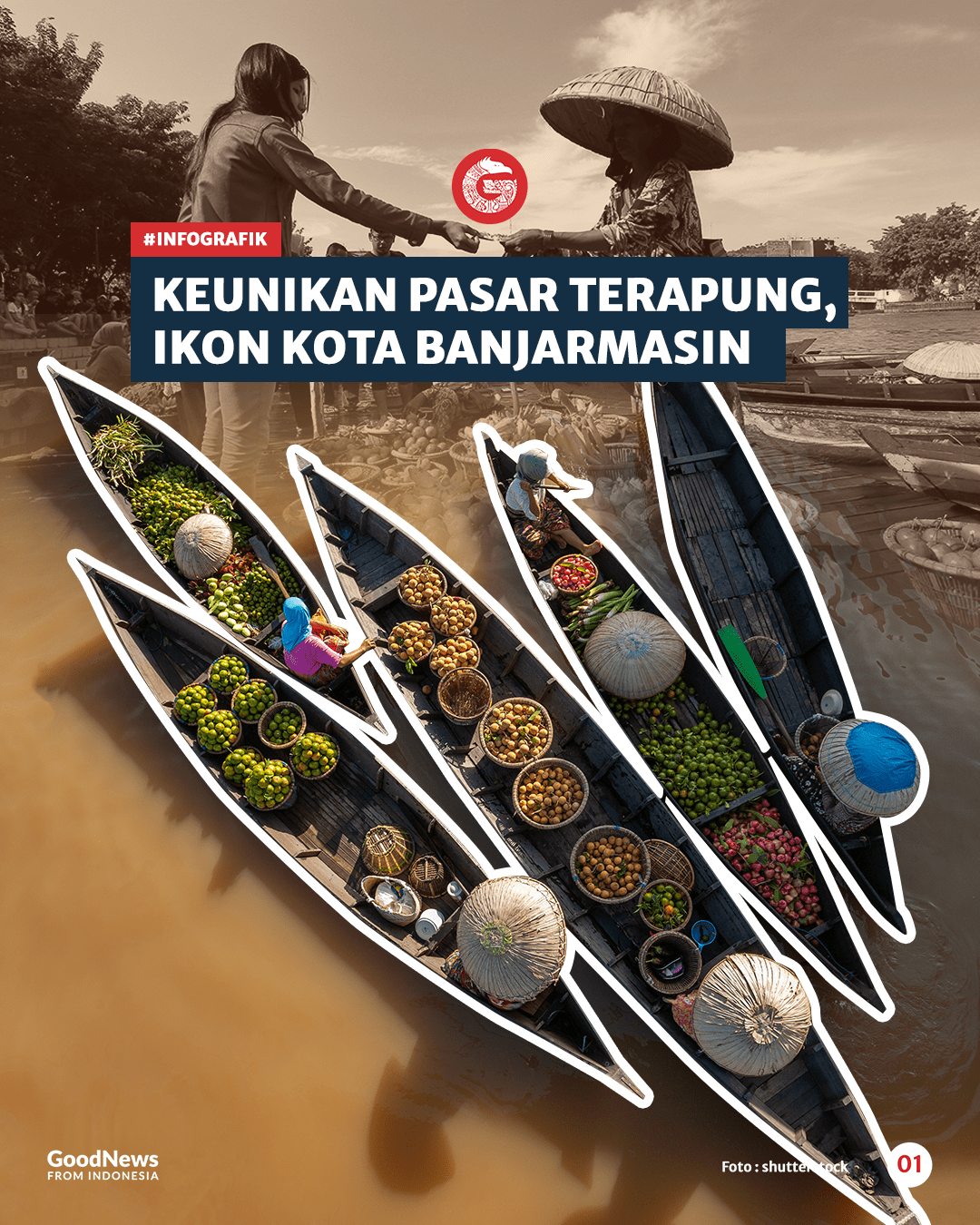 #INFOGRAFIK

KEUNIKAN PASAR TERAPUNG, IKON KOTA BANJARMASIN

GoodNews
FROM INDONESIA

Foto : shutterstock

01