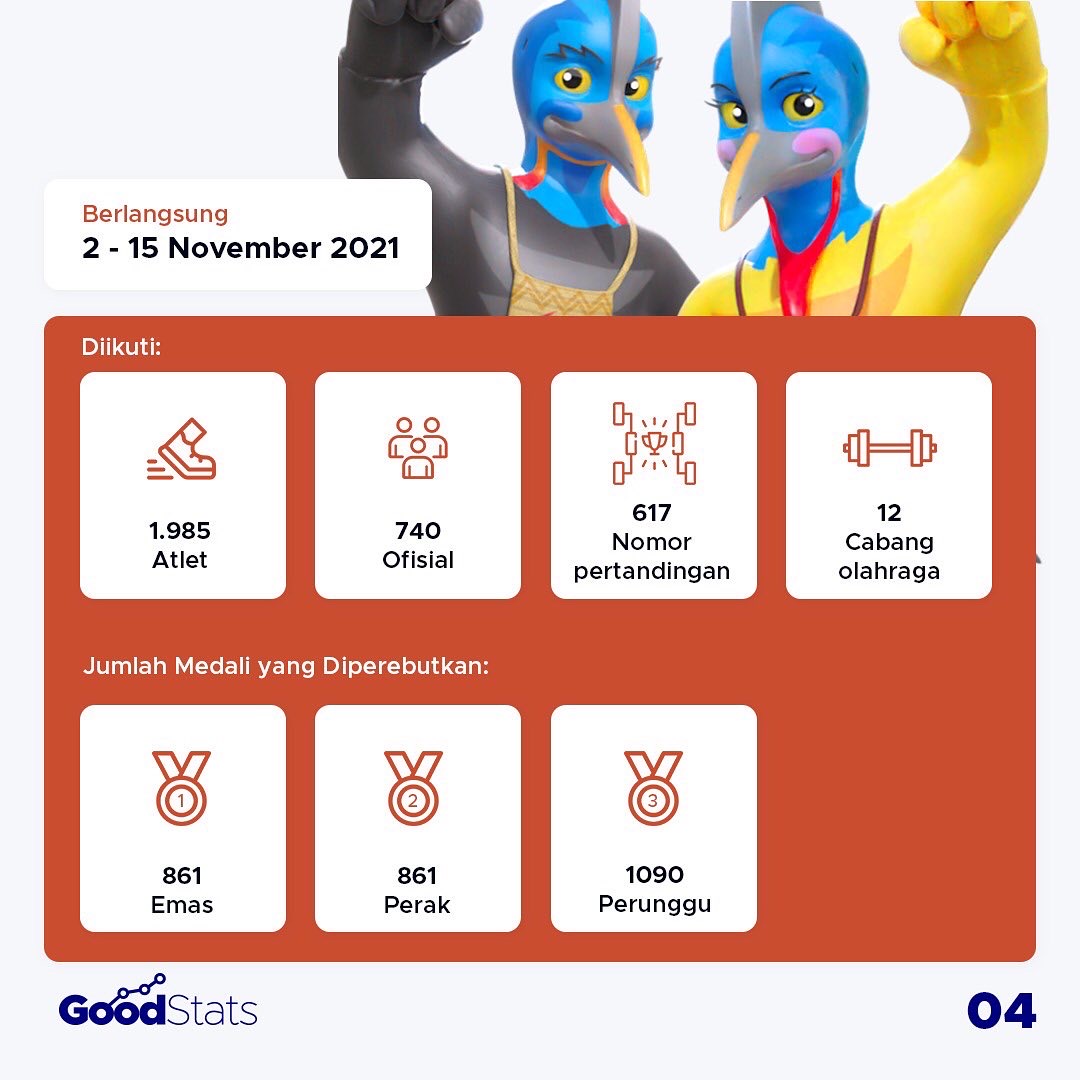 Berlangsung
2 - 15 November 2021

Diikuti:

1.985
Atlet

740
Ofisial

617
Nomor pertandingan

12
Cabang olahraga

Jumlah Medali yang Diperebutkan:

1

861
Emas

2

861
Perak

3

1090
Perunggu

GoodStats

04