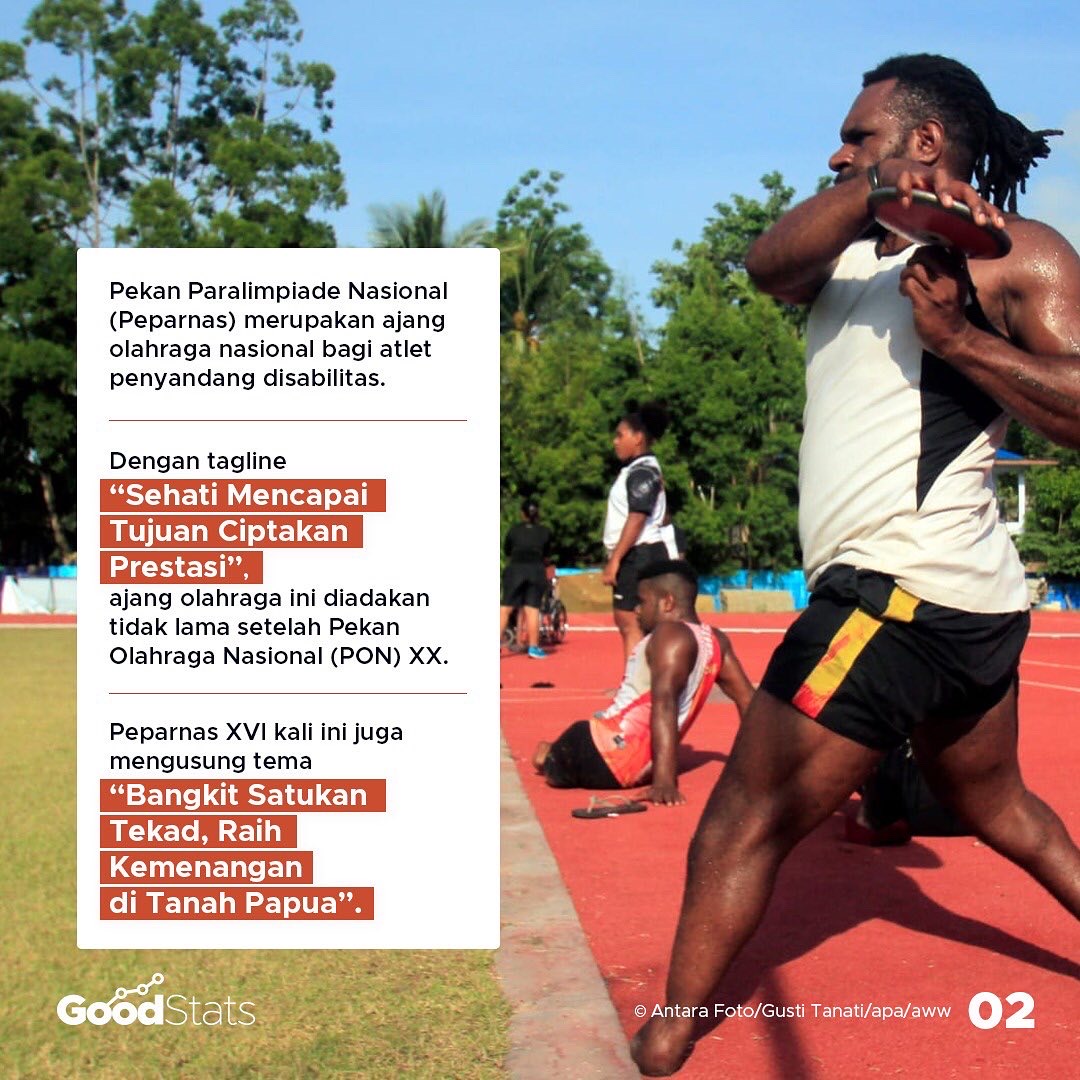 Pekan Paralimpiade Nasional (Peparnas) merupakan ajang olahraga nasional bagi atlet penyandang disabilitas.

Dengan tagline “Sehati Mencapai Tujuan Ciptakan Prestasi”, ajang olahraga ini diadakan tidak lama setelah Pekan Olahraga Nasional (PON) XX.

Peparnas XVI kali ini juga mengusung tema “Bangkit Satukan Tekad, Raih Kemenangan di Tanah Papua”.

GoodStats

© Antara Foto/Gusti Tanati/apa/aww

02