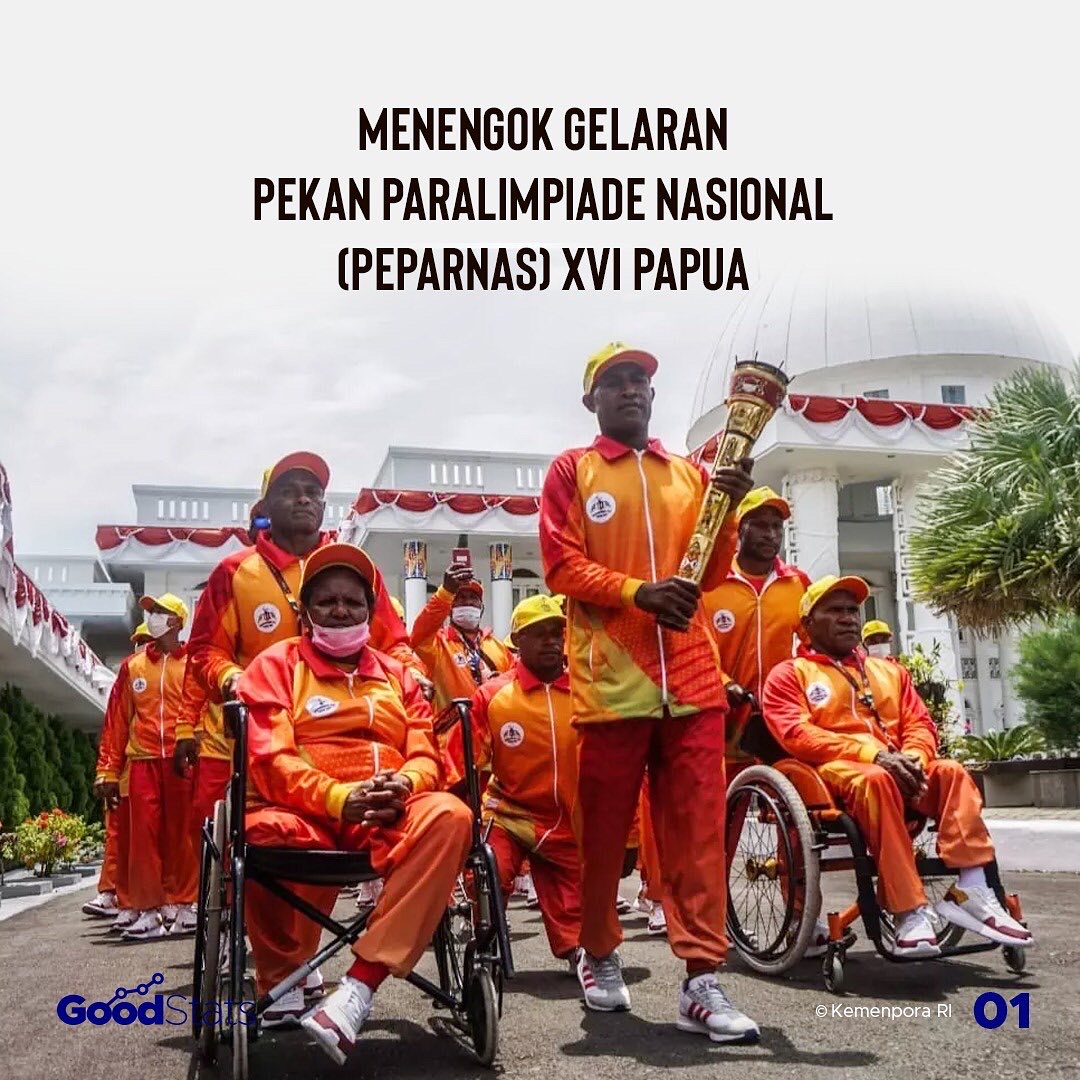 MENENGOK GELARAN
PEKAN PARALIMPIADE NASIONAL
(PEPARNAS) XVI PAPUA

GoodStats

© Kemenpora RI

01