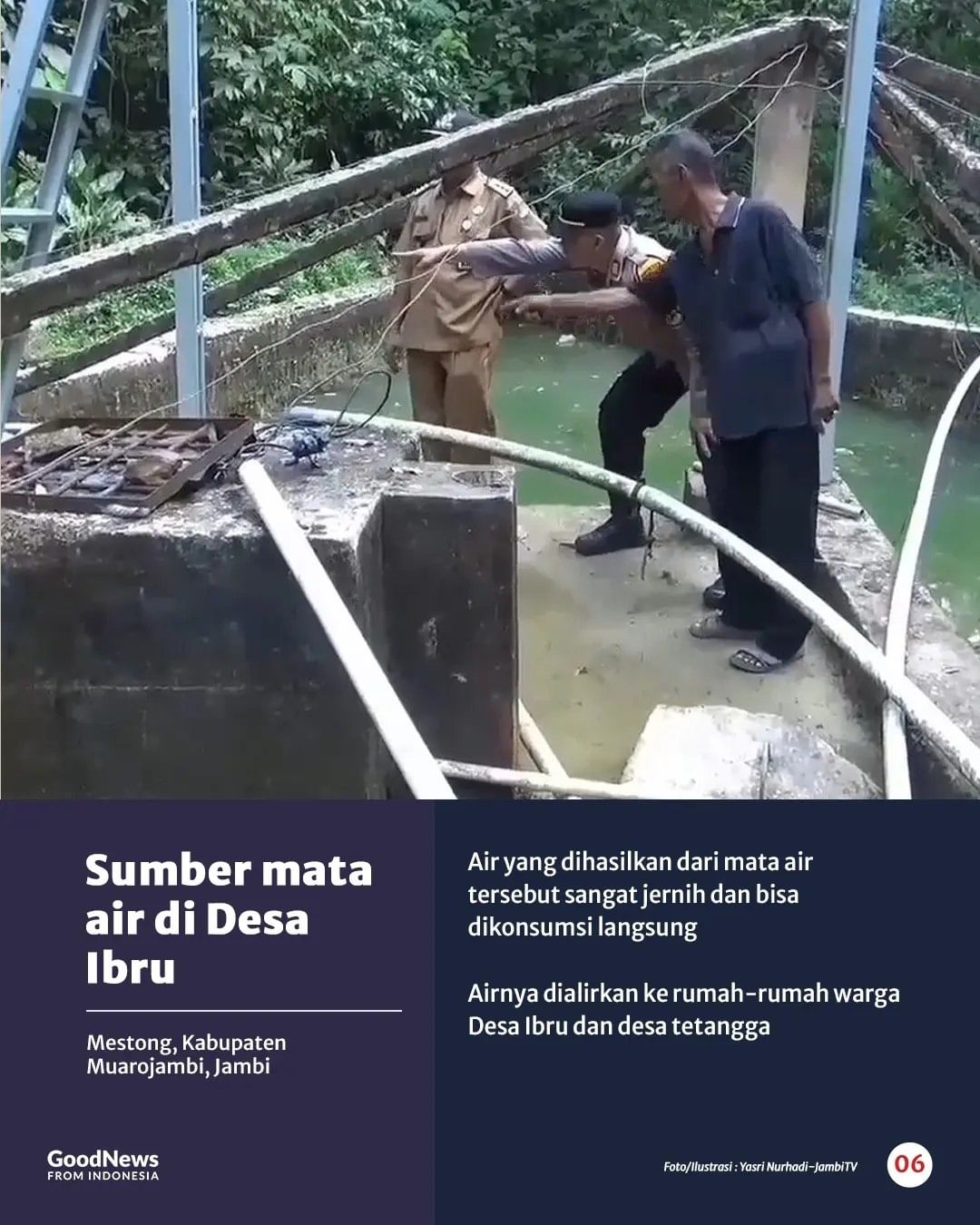 Sumber mata air di Desa Ibru

Mestong, Kabupaten Muarojambi, Jambi

Air yang dihasilkan dari mata air tersebut sangat jernih dan bisa dikonsumsi langsung

Airnya dialirkan ke rumah-rumah warga Desa Ibru dan desa tetangga

GoodNews FROM INDONESIA

Foto/Ilustrasi : Yasri Nurhadi-JambiTV

06