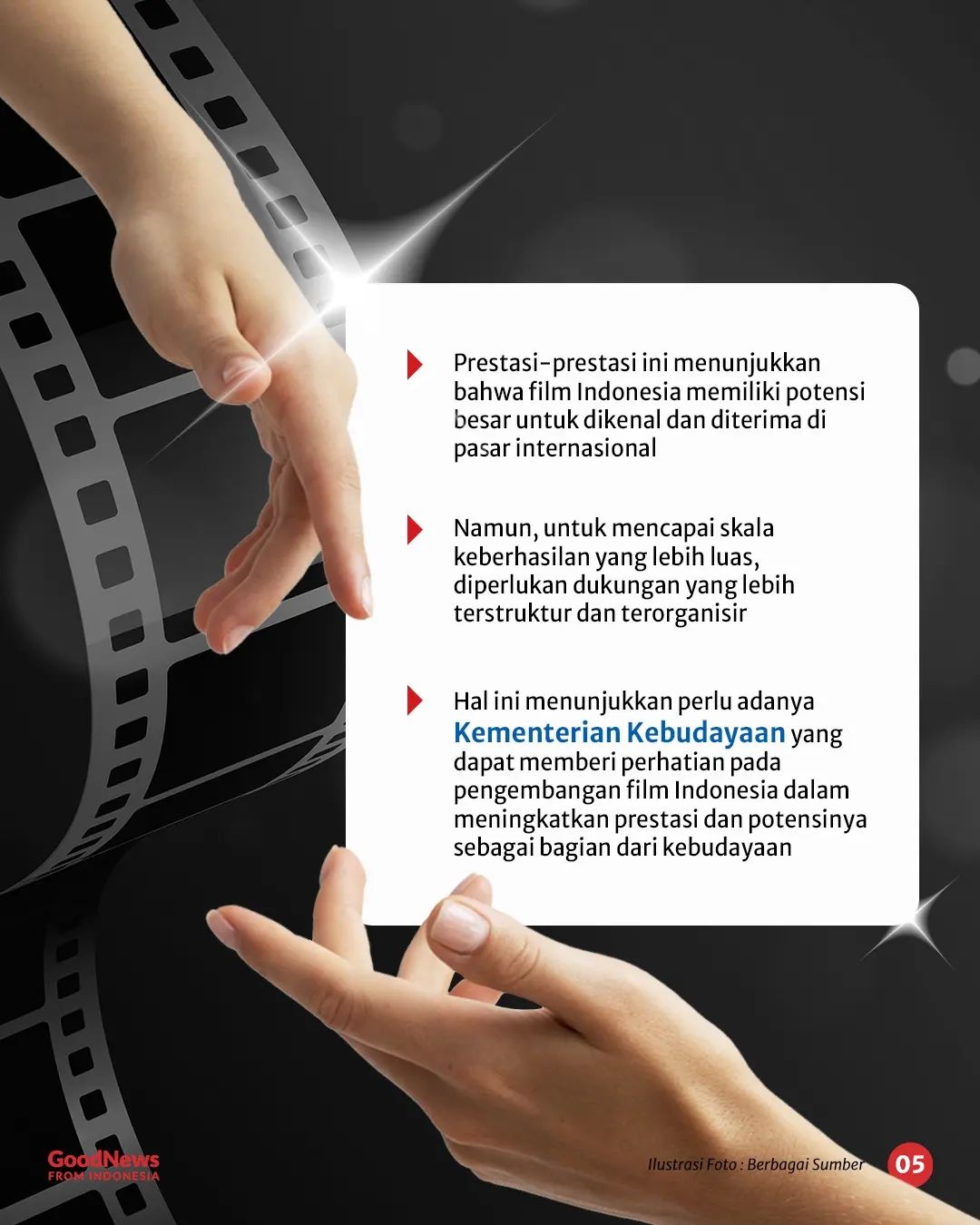 Prestasi-prestasi ini menunjukkan bahwa film Indonesia memiliki potensi besar untuk dikenal dan diterima di pasar internasional

Namun, untuk mencapai skala keberhasilan yang lebih luas, diperlukan dukungan yang lebih terstruktur dan terorganisir

Hal ini menunjukkan perlu adanya Kementerian Kebudayaan yang dapat memberi perhatian pada pengembangan film Indonesia dalam meningkatkan prestasi dan potensinya sebagai bagian dari kebudayaan

GoodNews FROM INDONESIA

Ilustrasi Foto : Berbagai Sumber

05