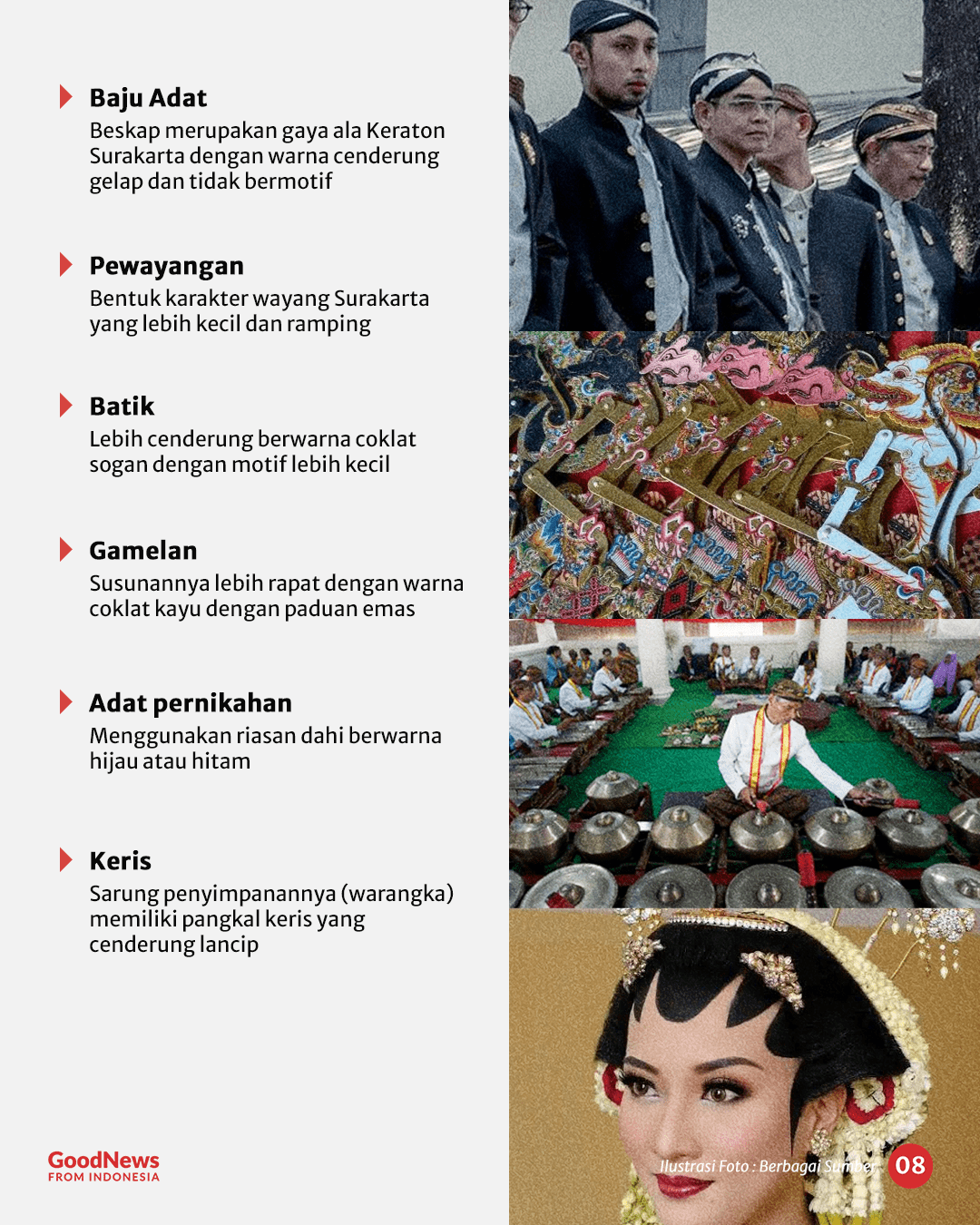 Baju Adat
Beskap merupakan gaya ala Keraton Surakarta dengan warna cenderung gelap dan tidak bermotif

Pewayangan
Bentuk karakter wayang Surakarta yang lebih kecil dan ramping

Batik
Lebih cenderung berwarna coklat sogan dengan motif lebih kecil

Gamelan
Susunannya lebih rapat dengan warna coklat kayu dengan paduan emas

Adat pernikahan
Menggunakan riasan dahi berwarna hijau atau hitam

Keris
Sarung penyimpanannya (warangka) memiliki pangkal keris yang cenderung lancip

GoodNews FROM INDONESIA

Ilustrasi Foto : Berbagai Sumber

08