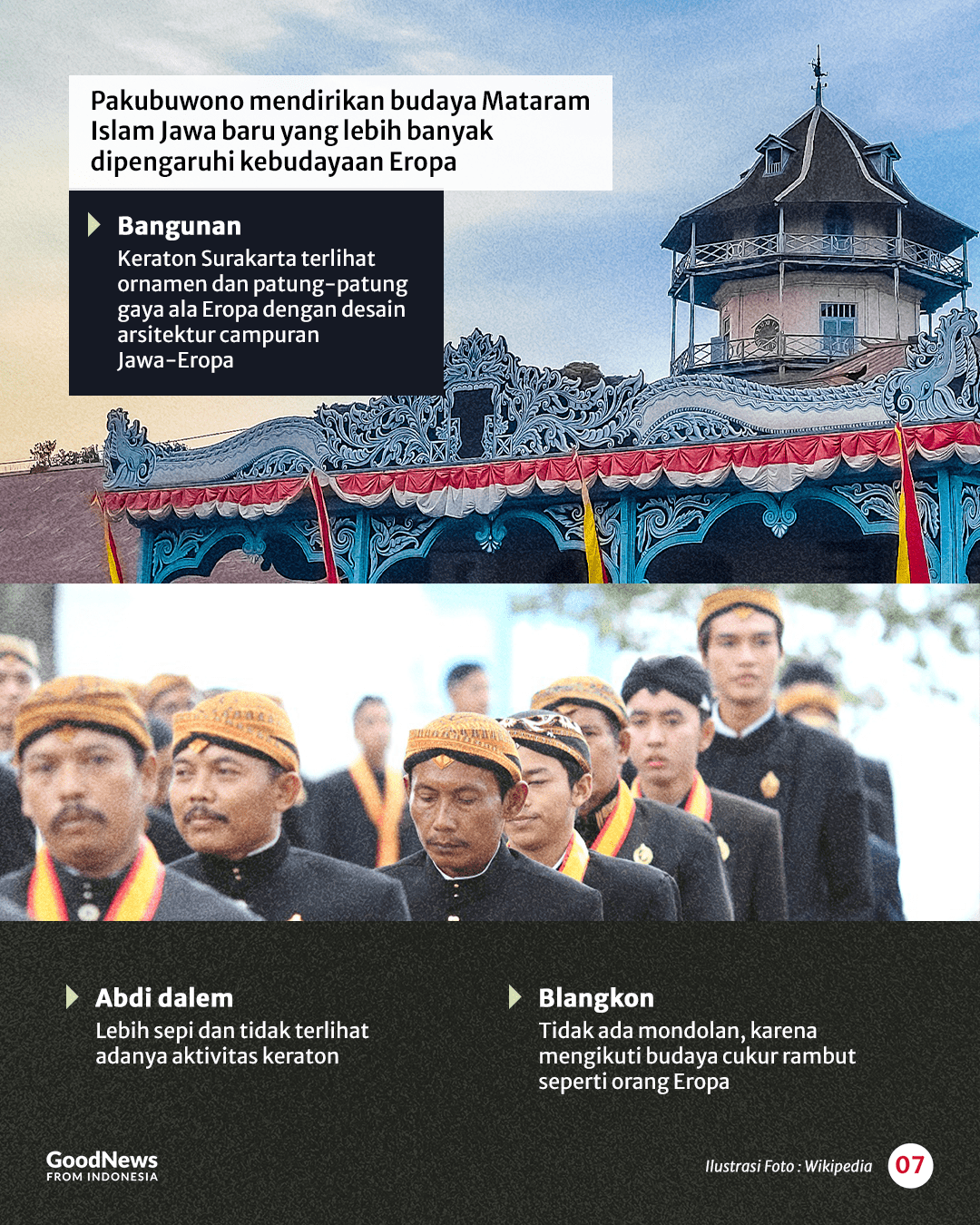 Pakubuwono mendirikan budaya Mataram Islam Jawa baru yang lebih banyak dipengaruhi kebudayaan Eropa

Bangunan
Keraton Surakarta terlihat ornamen dan patung-patung gaya ala Eropa dengan desain arsitektur campuran Jawa-Eropa

Abdi dalem
Lebih sepi dan tidak terlihat adanya aktivitas keraton

Blangkon
Tidak ada mondolan, karena mengikuti budaya cukur rambut seperti orang Eropa

GoodNews FROM INDONESIA

Ilustrasi Foto : Wikipedia

07