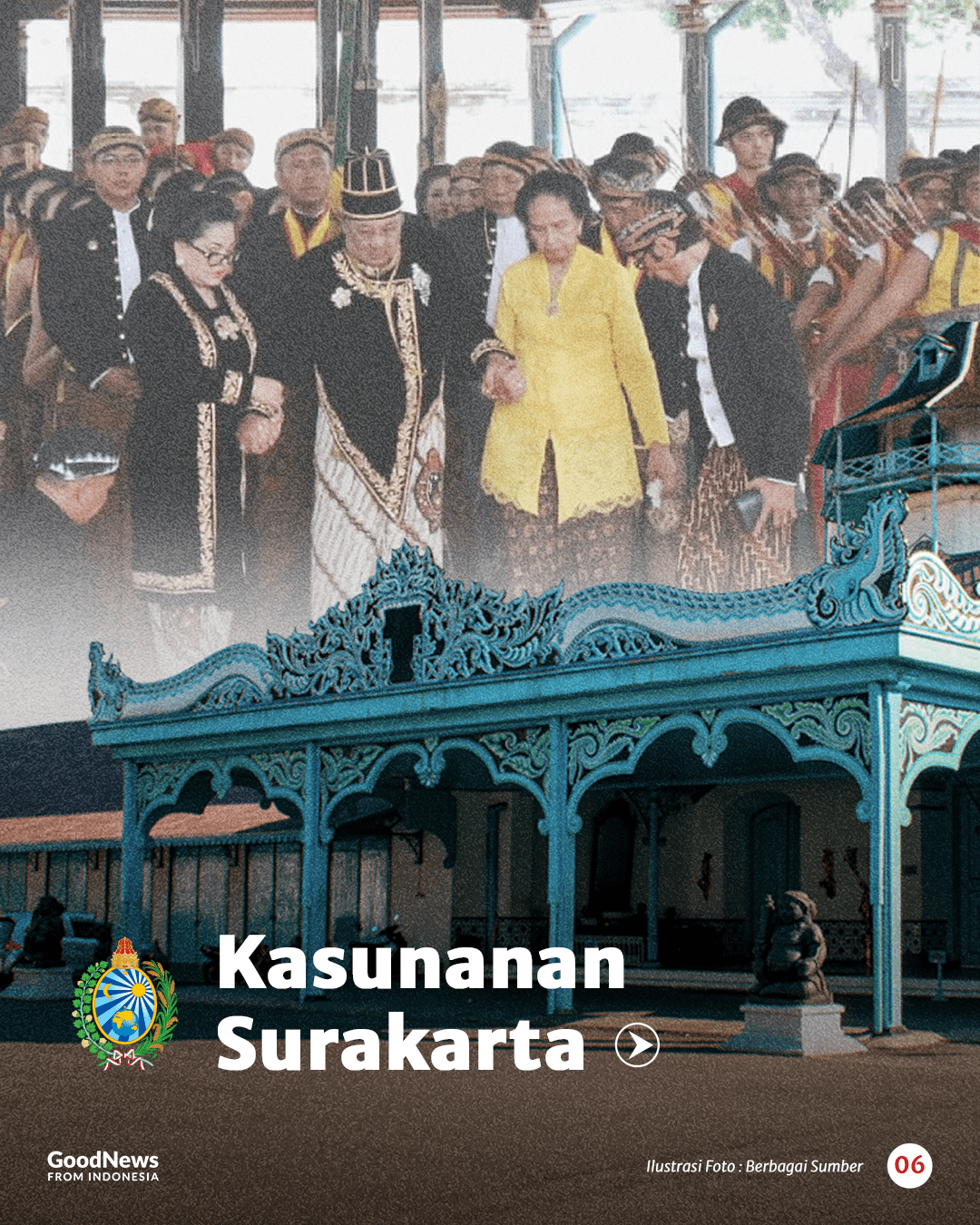 Kasunanan Surakarta

GoodNews FROM INDONESIA

Ilustrasi Foto : Berbagai Sumber

06