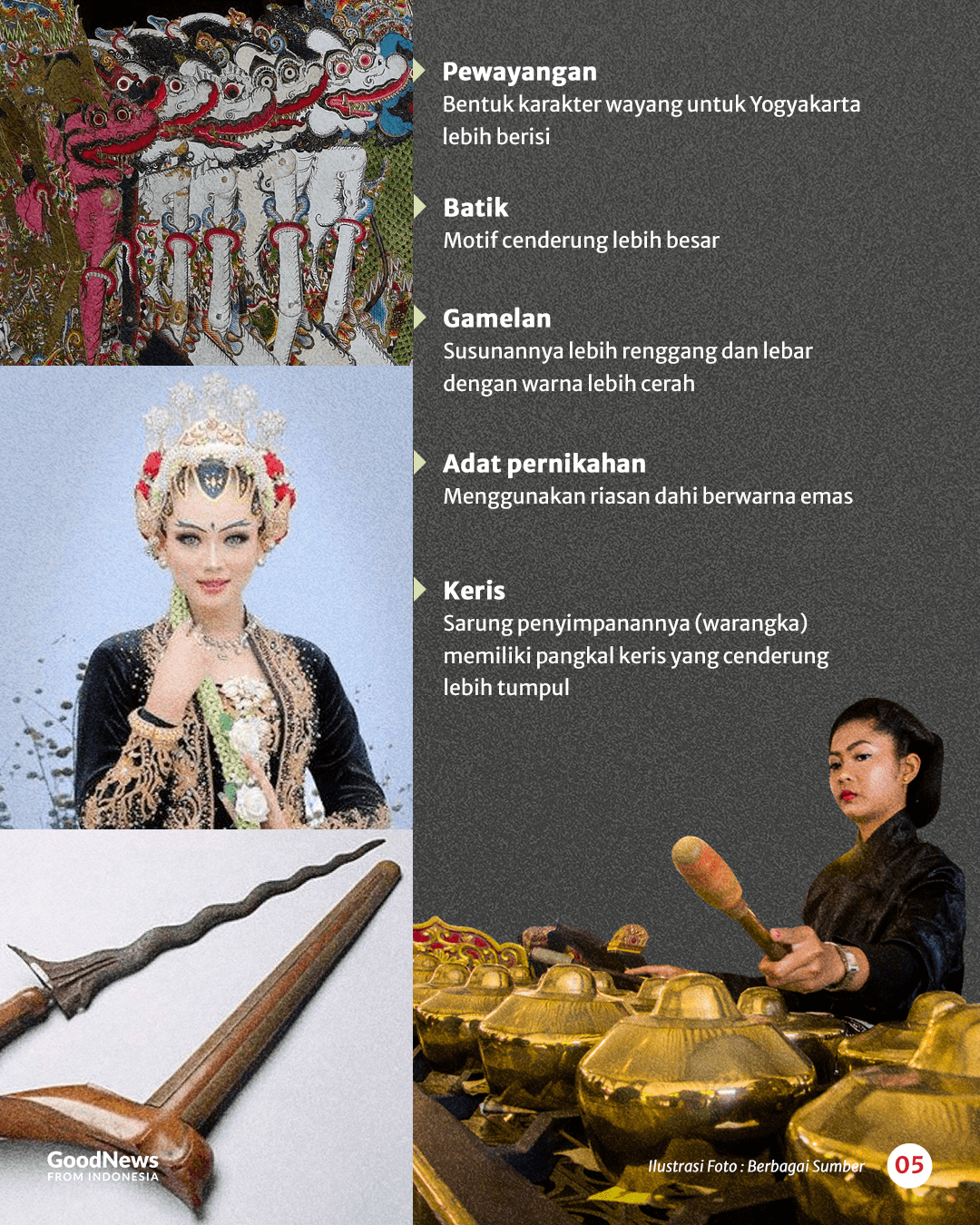 Pewayangan
Bentuk karakter wayang untuk Yogyakarta lebih berisi

Batik
Motif cenderung lebih besar

Gamelan
Susunannya lebih renggang dan lebar dengan warna lebih cerah

Adat pernikahan
Menggunakan riasan dahi berwarna emas

Keris
Sarung penyimpanannya (warangka) memiliki pangkal keris yang cenderung lebih tumpul

GoodNews FROM INDONESIA

Ilustrasi Foto : Berbagai Sumber

05