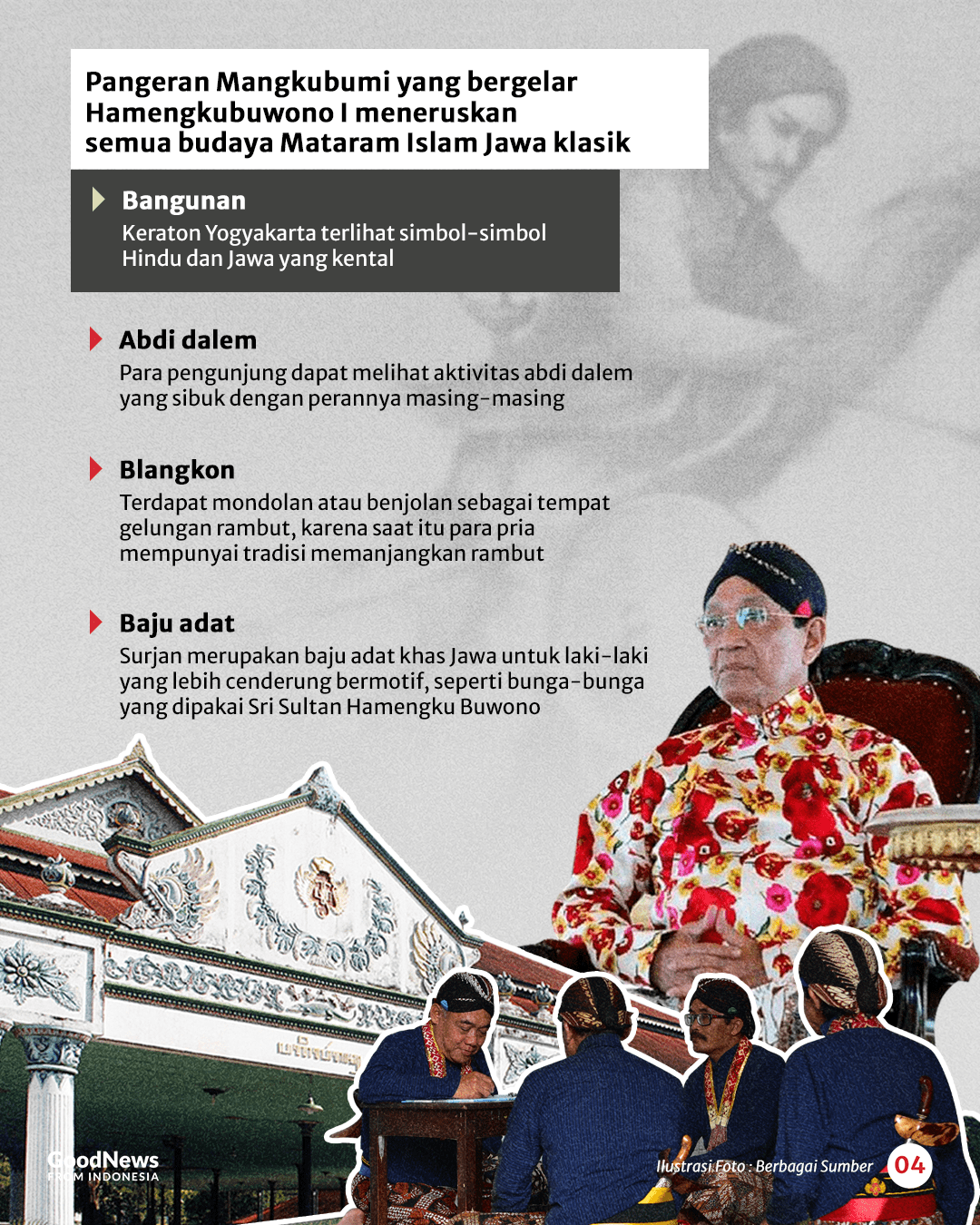 Pangeran Mangkubumi yang bergelar Hamengkubuwono I meneruskan semua budaya Mataram Islam Jawa klasik

Bangunan
Keraton Yogyakarta terlihat simbol-simbol Hindu dan Jawa yang kental

Abdi dalem
Para pengunjung dapat melihat aktivitas abdi dalem yang sibuk dengan perannya masing-masing

Blangkon
Terdapat mondolan atau benjolan sebagai tempat gelungan rambut, karena saat itu para pria mempunyai tradisi memanjangkan rambut

Baju adat
Surjan merupakan baju adat khas Jawa untuk laki-laki yang lebih cenderung bermotif, seperti bunga-bunga yang dipakai Sri Sultan Hamengku Buwono

GoodNews FROM INDONESIA

Ilustrasi Foto : Berbagai Sumber

04