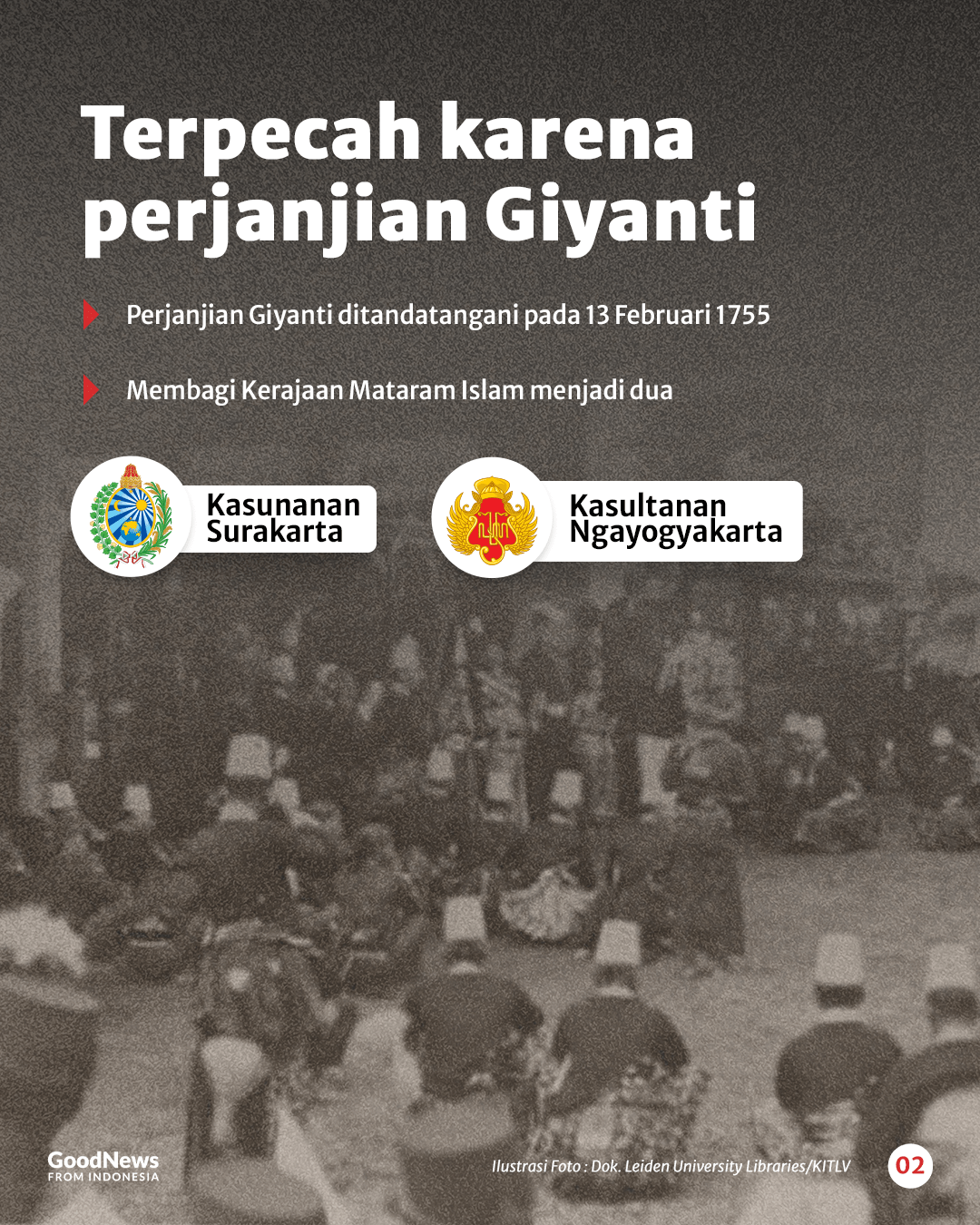 Terpecah karena perjanjian Giyanti

Perjanjian Giyanti ditandatangani pada 13 Februari 1755

Membagi Kerajaan Mataram Islam menjadi dua

Kasunanan Surakarta

Kasultanan Ngayogyakarta

GoodNews FROM INDONESIA

Ilustrasi Foto : Dok. Leiden University Libraries/KITLV

02