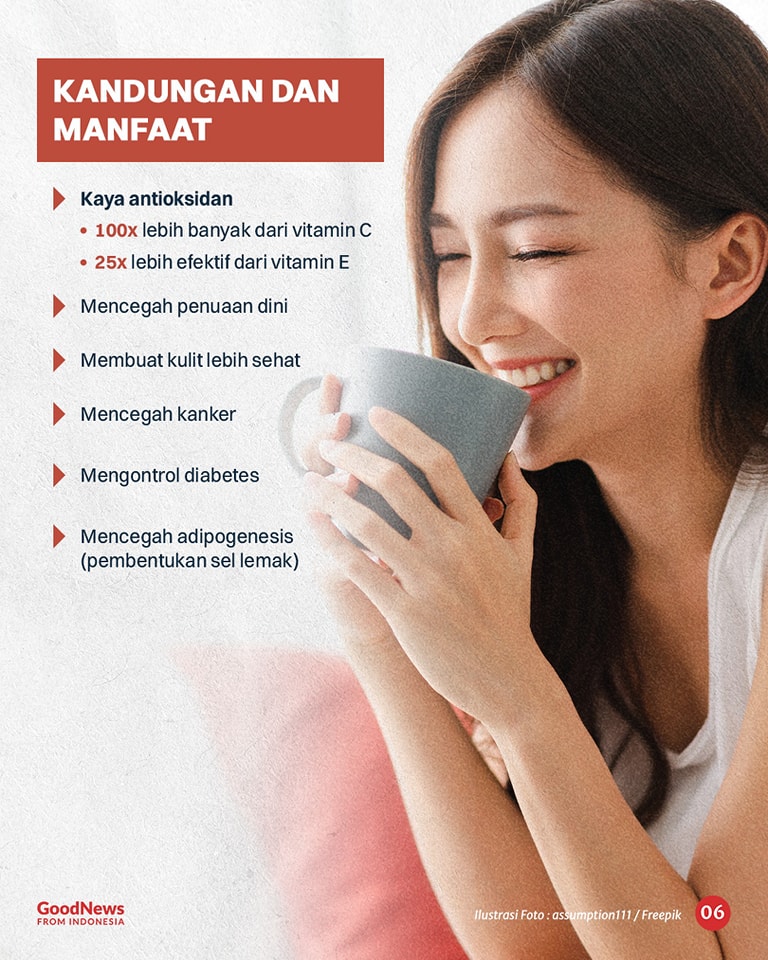 KANDUNGAN DAN MANFAAT

Kaya antioksidan
• 100x lebih banyak dari vitamin C
• 25x lebih efektif dari vitamin E

Mencegah penuaan dini

Membuat kulit lebih sehat

Mencegah kanker

Mengontrol diabetes

Mencegah adipogenesis (pembentukan sel lemak)

GoodNews FROM INDONESIA

Ilustrasi Foto : assumption111 / Freepik

06