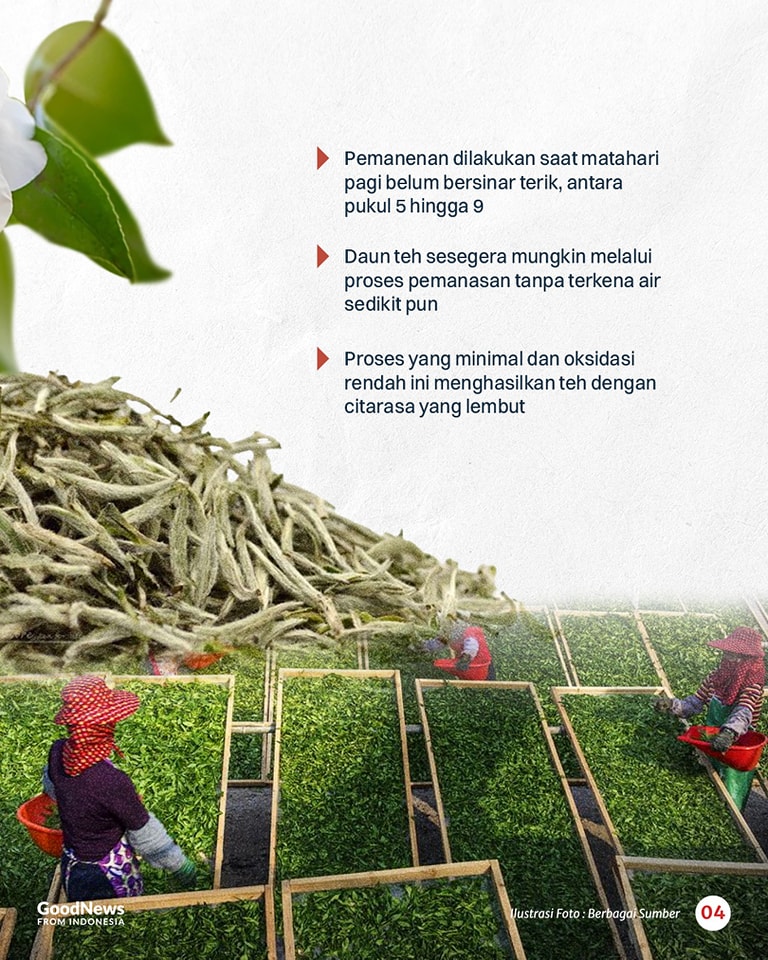 Pemanenan dilakukan saat matahari pagi belum bersinar terik, antara pukul 5 hingga 9

Daun teh sesegera mungkin melalui proses pemanasan tanpa terkena air sedikit pun

Proses yang minimal dan oksidasi rendah ini menghasilkan teh dengan citarasa yang lembut

GoodNews FROM INDONESIA

Ilustrasi Foto : Berbagai Sumber

04