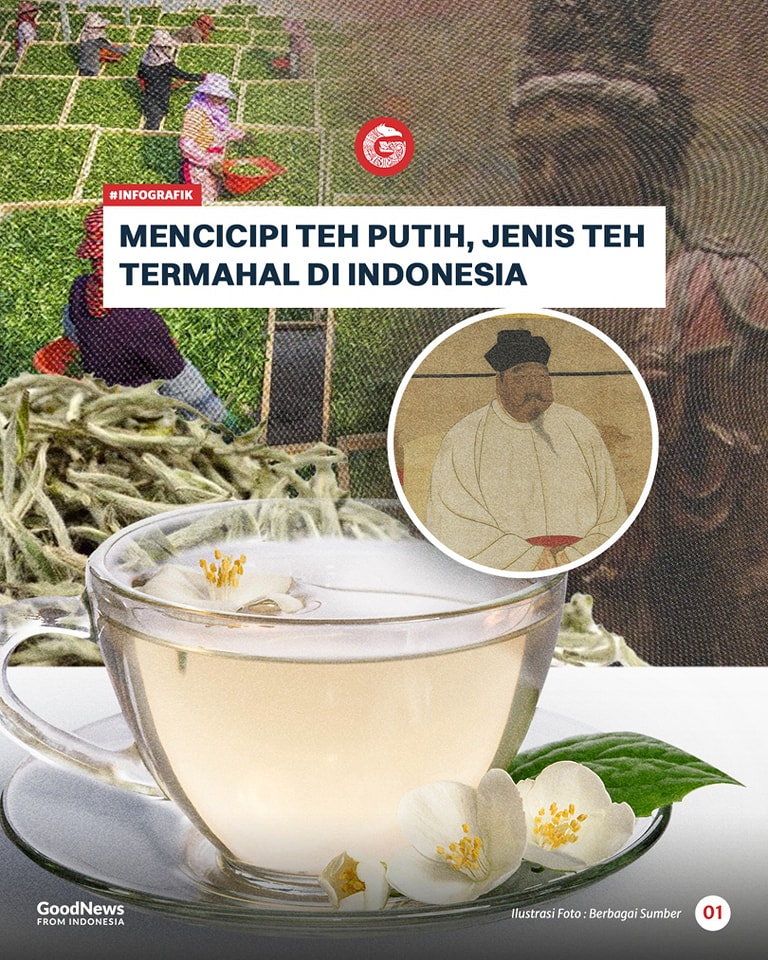 #INFOGRAFIK

MENCICIPI TEH PUTIH, JENIS TEH TERMAHAL DI INDONESIA

GoodNews FROM INDONESIA

Ilustrasi Foto : Berbagai Sumber

01