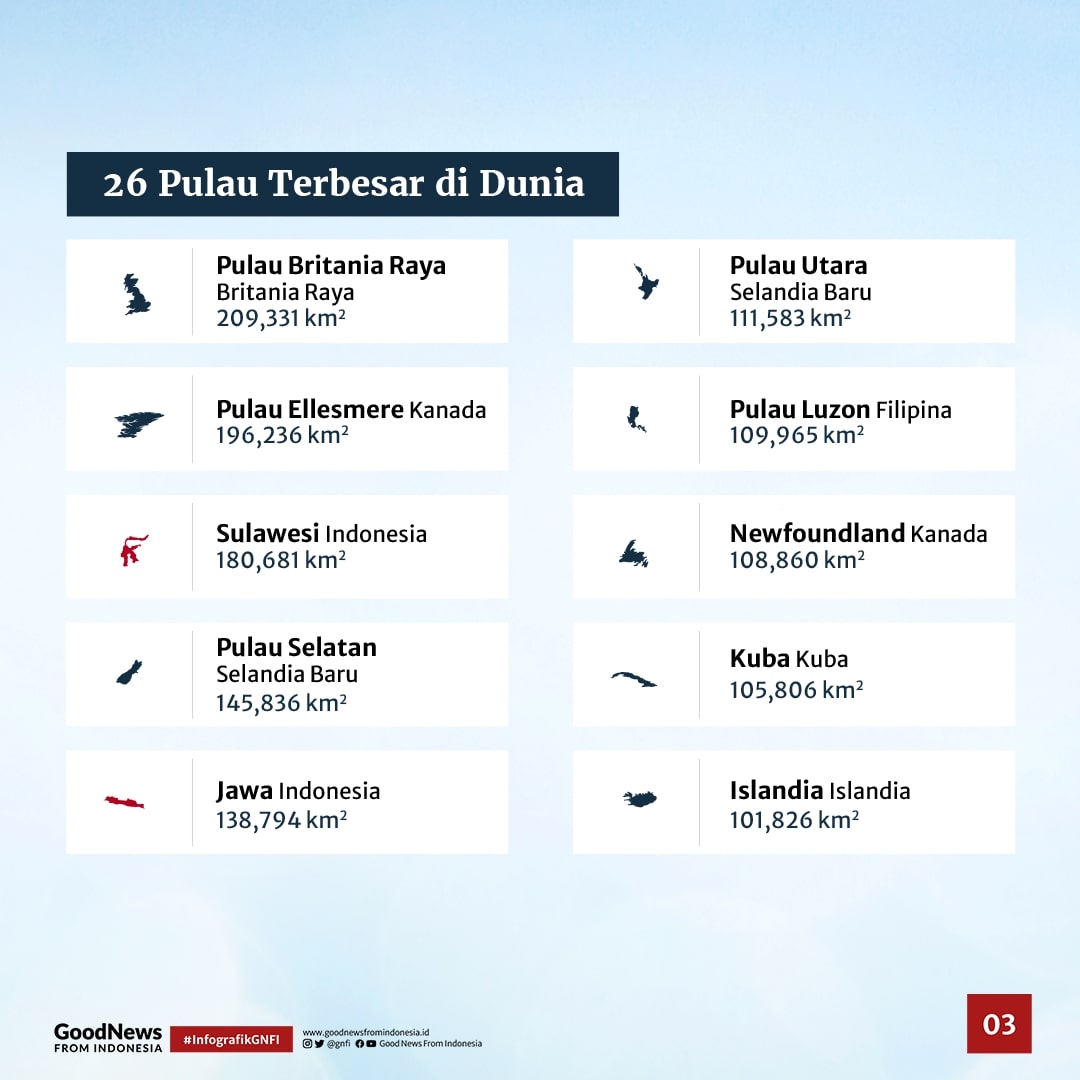 26 Pulau Terbesar di Dunia

Pulau Britania Raya
Britania Raya
209,331 km²

Pulau Ellesmere Kanada
196,236 km²

Sulawesi Indonesia
180,681 km²

Pulau Selatan
Selandia Baru
145,836 km²

Jawa Indonesia
138,794 km²

Pulau Utara
Selandia Baru
111,583 km²

Pulau Luzon Filipina
109,965 km²

Newfoundland Kanada
108,860 km²

Kuba Kuba
105,806 km²

Islandia Islandia
101,826 km²

GoodNews FROM INDONESIA
#InfografikGNFI
www.goodnewsfromindonesia.id
@gnfi Good News From Indonesia

03