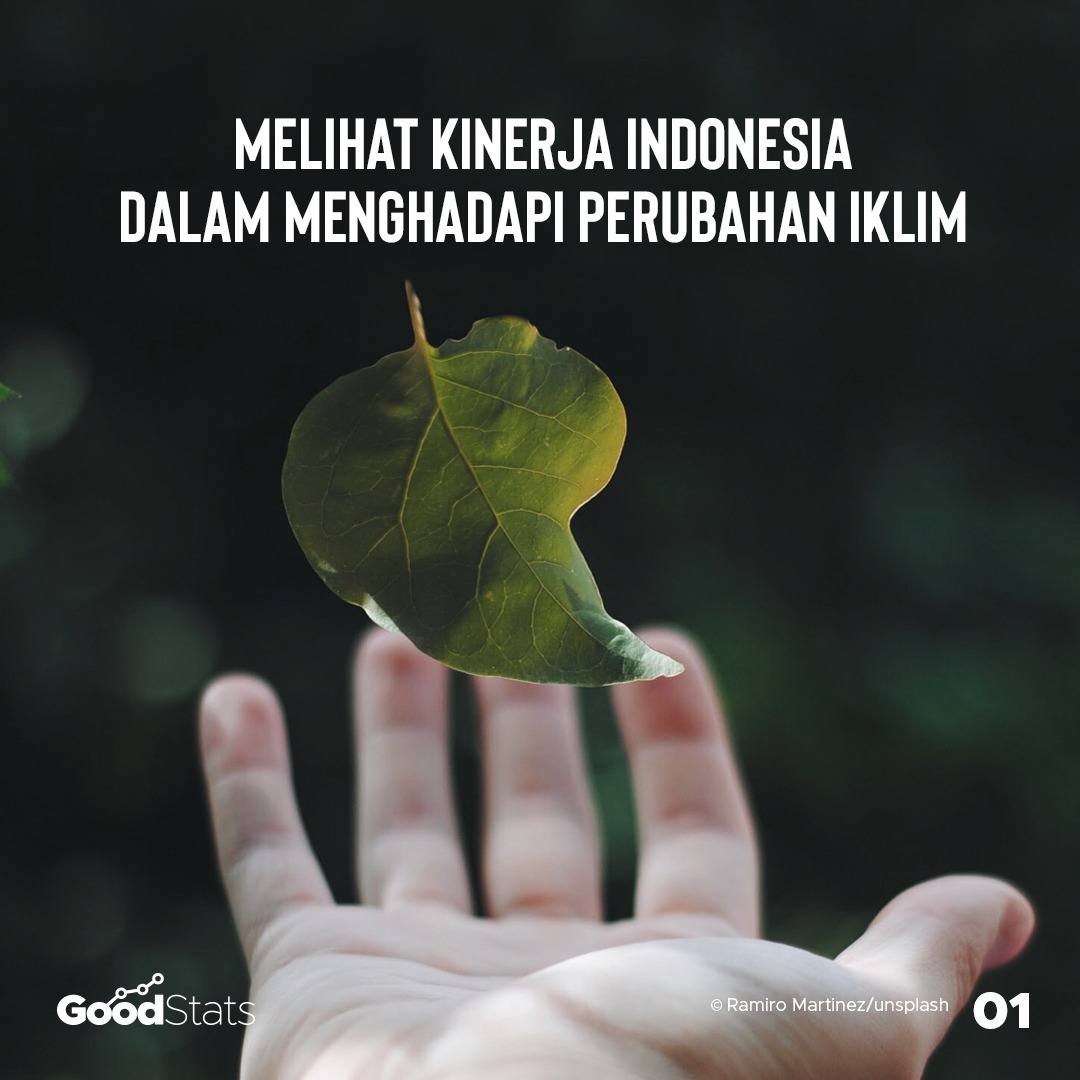 MELIHAT KINERJA INDONESIA
DALAM MENGHADAPI PERUBAHAN IKLIM

GoodStats

© Ramiro Martinez/unsplash

01