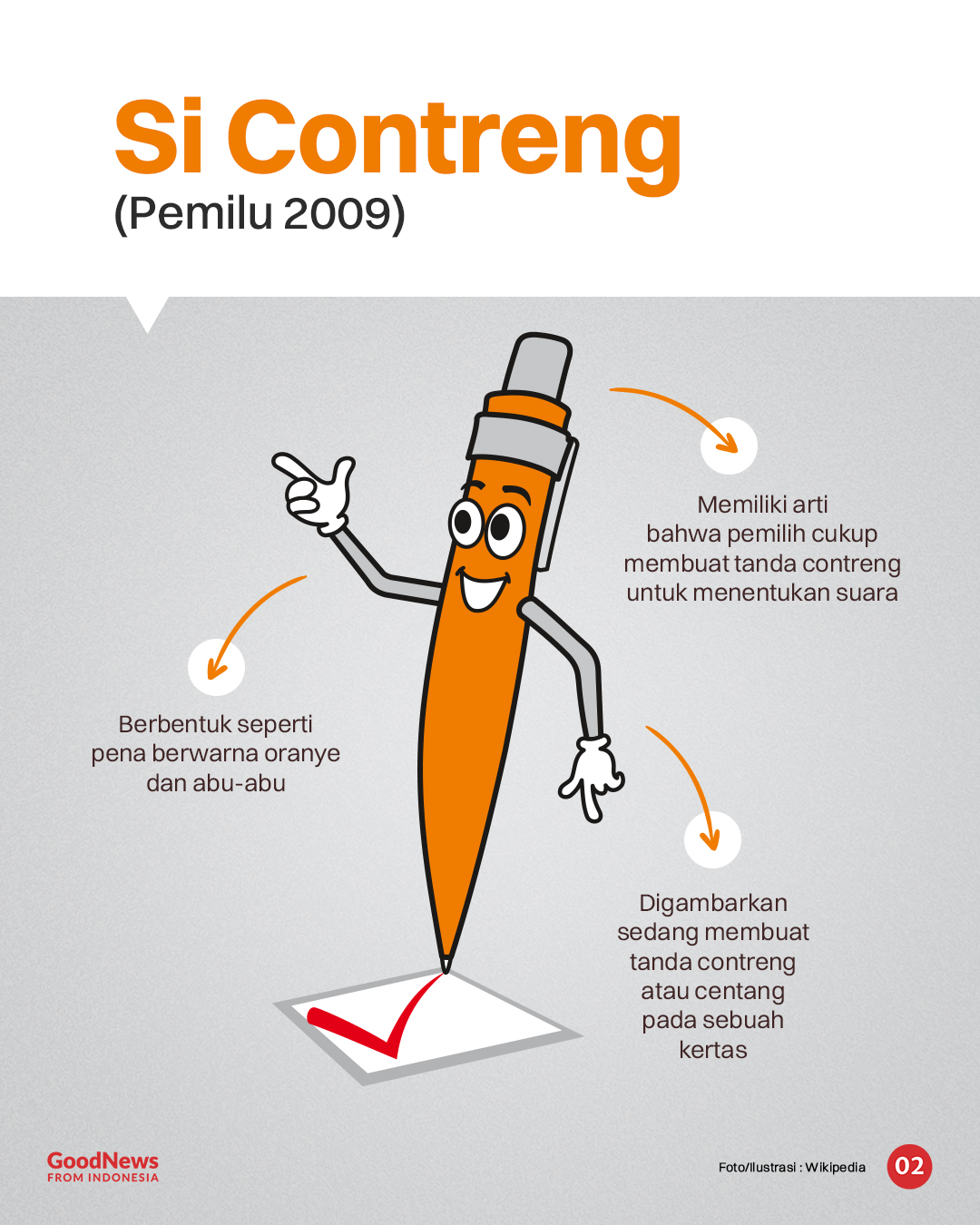 Si Contreng
(Pemilu 2009)

Memiliki arti bahwa pemilih cukup membuat tanda contreng untuk menentukan suara

Berbentuk seperti pena berwarna oranye dan abu-abu

Digambarkan sedang membuat tanda contreng atau centang pada sebuah kertas

GoodNews FROM INDONESIA

Foto/Ilustrasi : Wikipedia

02