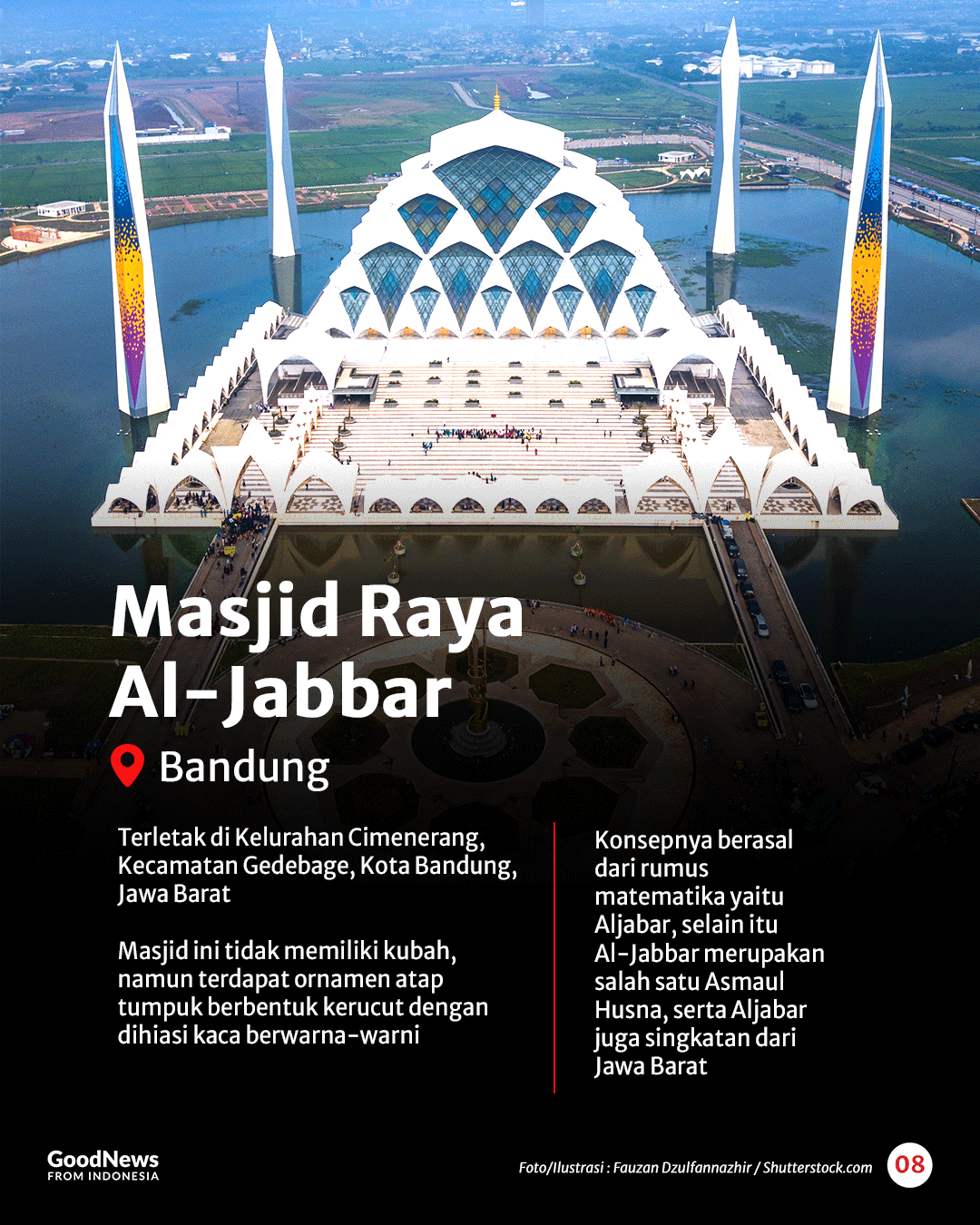 Masjid Raya Al-Jabbar

Bandung

Terletak di Kelurahan Cimenerang, Kecamatan Gedebage, Kota Bandung, Jawa Barat

Masjid ini tidak memiliki kubah, namun terdapat ornamen atap tumpuk berbentuk kerucut dengan dihiasi kaca berwarna-warni

Konsepnya berasal dari rumus matematika yaitu Aljabar, selain itu Al-Jabbar merupakan salah satu Asmaul Husna, serta Aljabar juga singkatan dari Jawa Barat

GoodNews FROM INDONESIA

Foto/Ilustrasi : Fauzan Dzulfannazhir / Shutterstock.com

08