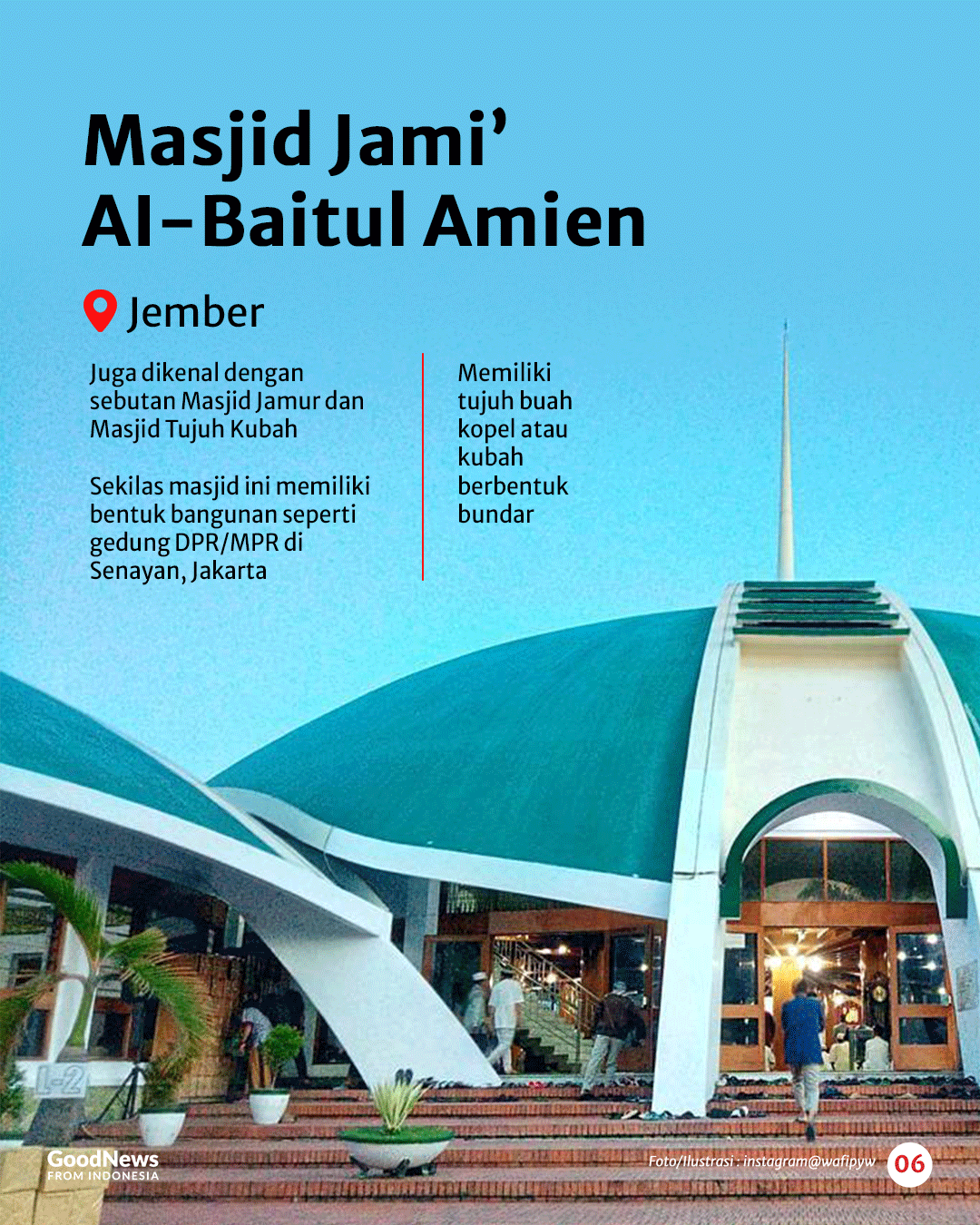 Masjid Jami'
Al-Baitul Amien

Jember

Juga dikenal dengan sebutan Masjid Jamur dan Masjid Tujuh Kubah

Sekilas masjid ini memiliki bentuk bangunan seperti gedung DPR/MPR di Senayan, Jakarta

Memiliki tujuh buah kopel atau kubah berbentuk bundar

L-2

GoodNews
FROM INDONESIA

Foto/Ilustrasi : instagram@wafipyw

06