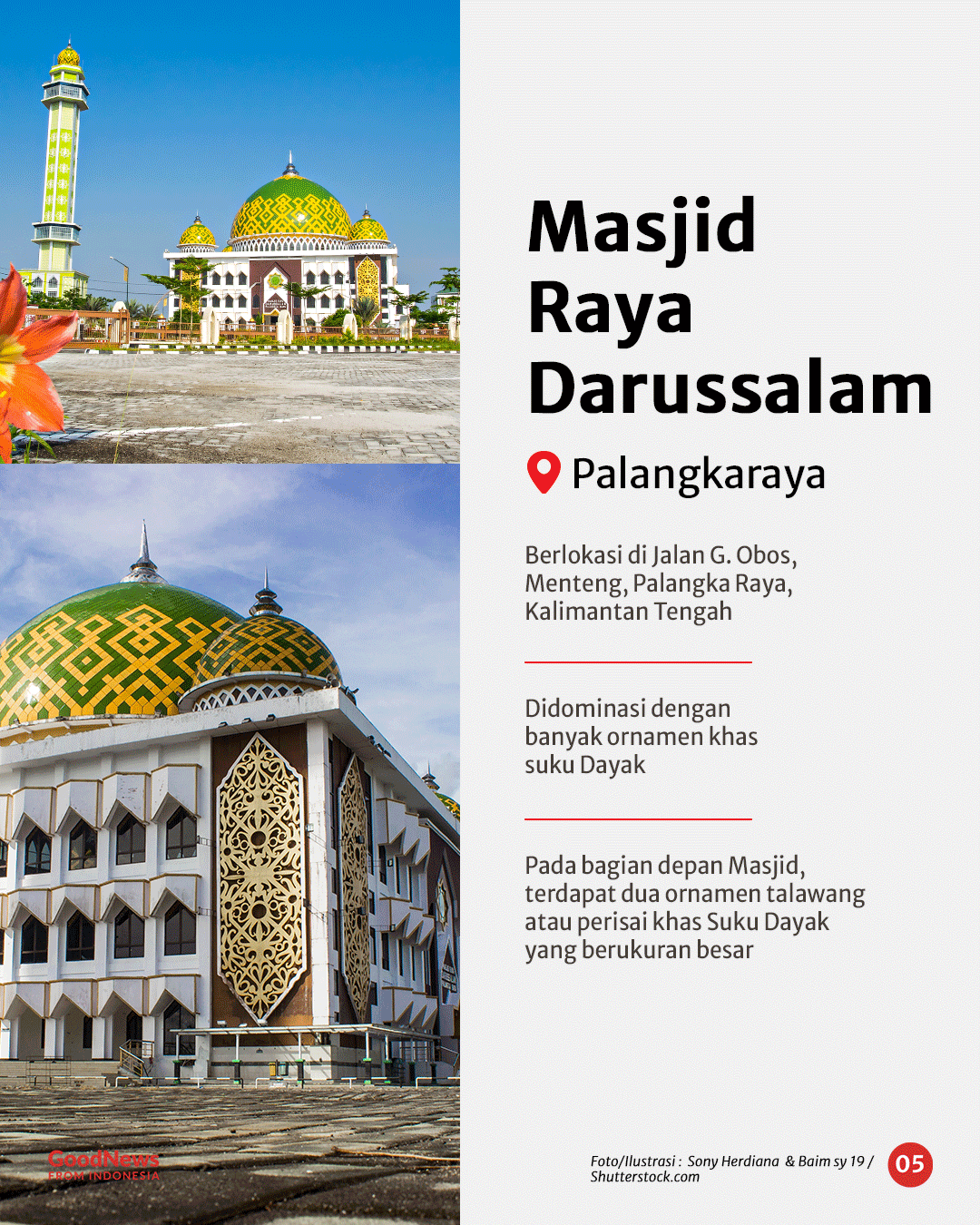 Masjid Raya Darussalam

Palangkaraya

Berlokasi di Jalan G. Obos, Menteng, Palangka Raya, Kalimantan Tengah

Didominasi dengan banyak ornamen khas suku Dayak

Pada bagian depan Masjid, terdapat dua ornamen talawang atau perisai khas Suku Dayak yang berukuran besar

GoodNews FROM INDONESIA

Foto/Ilustrasi : Sony Herdiana & Baim sy 19 / Shutterstock.com

05