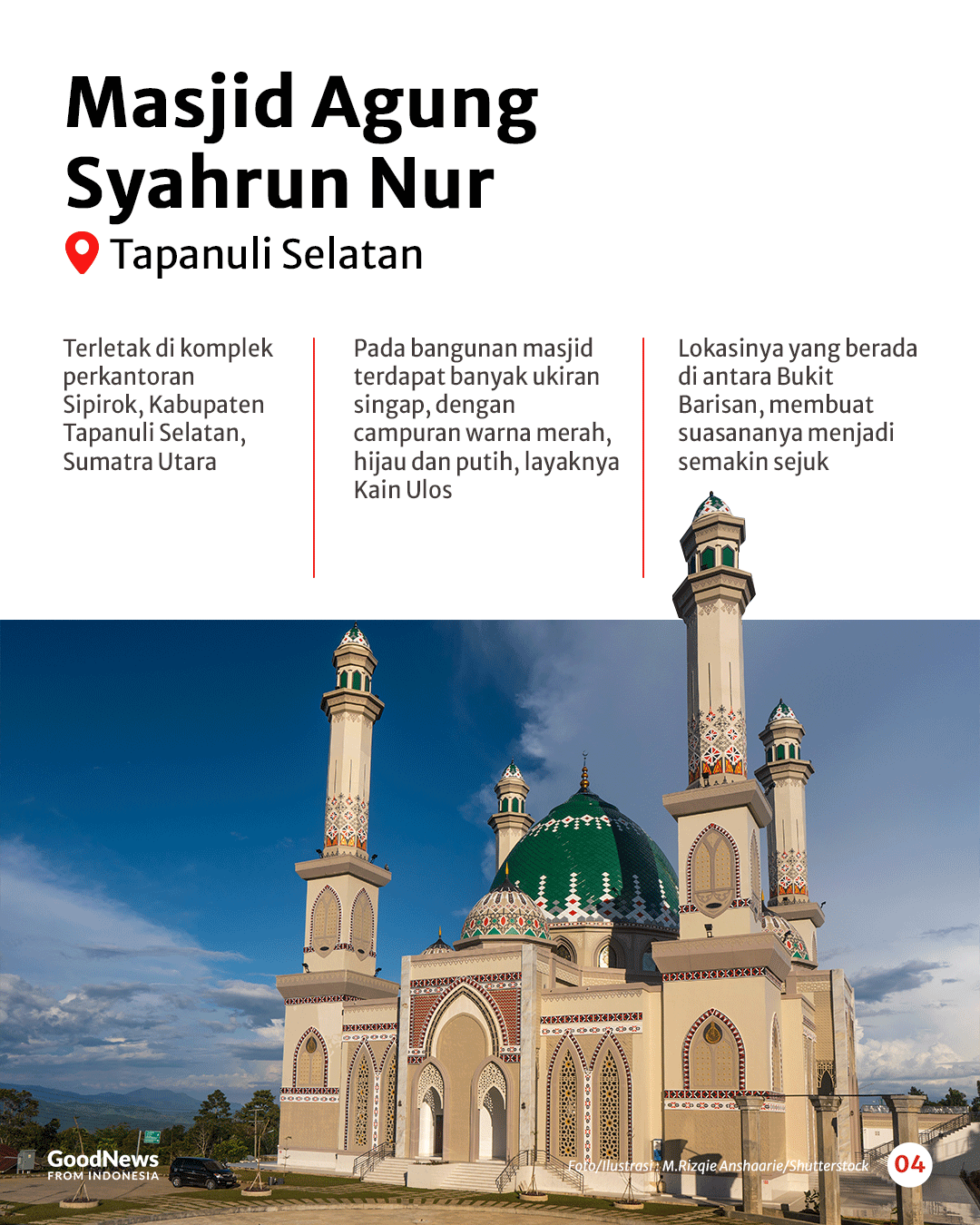 Masjid Agung Syahrun Nur

Tapanuli Selatan

Terletak di komplek perkantoran Sipirok, Kabupaten Tapanuli Selatan, Sumatra Utara

Pada bangunan masjid terdapat banyak ukiran singap, dengan campuran warna merah, hijau dan putih, layaknya Kain Ulos

Lokasinya yang berada di antara Bukit Barisan, membuat suasananya menjadi semakin sejuk

GoodNews FROM INDONESIA

Foto/Ilustrasi : M.Rizqie Anshaarie/Shutterstock

04