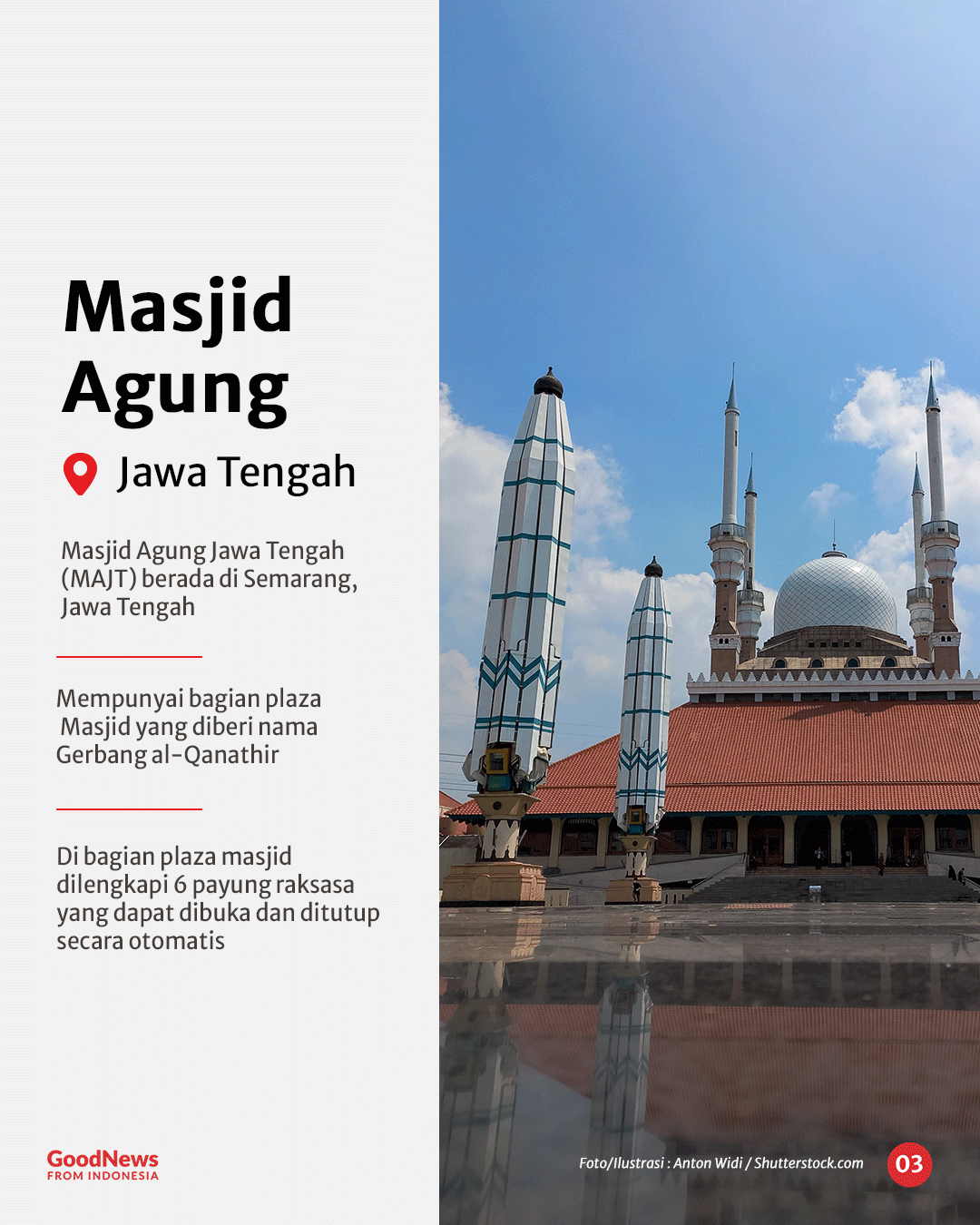 Masjid Agung

Jawa Tengah

Masjid Agung Jawa Tengah (MAJT) berada di Semarang, Jawa Tengah

Mempunyai bagian plaza Masjid yang diberi nama Gerbang al-Qanathir

Di bagian plaza masjid dilengkapi 6 payung raksasa yang dapat dibuka dan ditutup secara otomatis

GoodNews
FROM INDONESIA

Foto/Ilustrasi : Anton Widi / Shutterstock.com

03