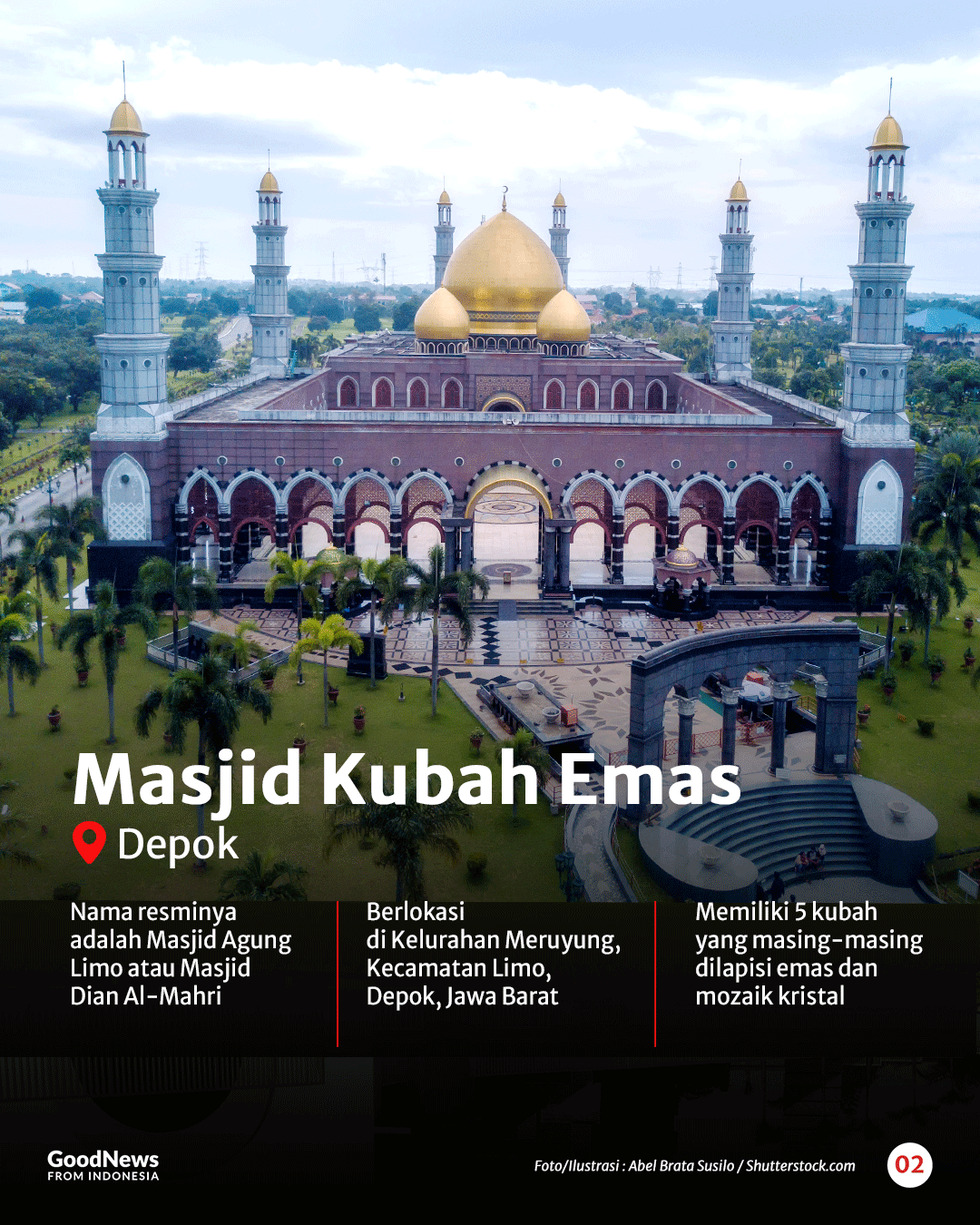 Masjid Kubah Emas

Depok

Nama resminya adalah Masjid Agung Limo atau Masjid Dian Al-Mahri

Berlokasi di Kelurahan Meruyung, Kecamatan Limo, Depok, Jawa Barat

Memiliki 5 kubah yang masing-masing dilapisi emas dan mozaik kristal

GoodNews FROM INDONESIA

Foto/Ilustrasi : Abel Brata Susilo / Shutterstock.com

02