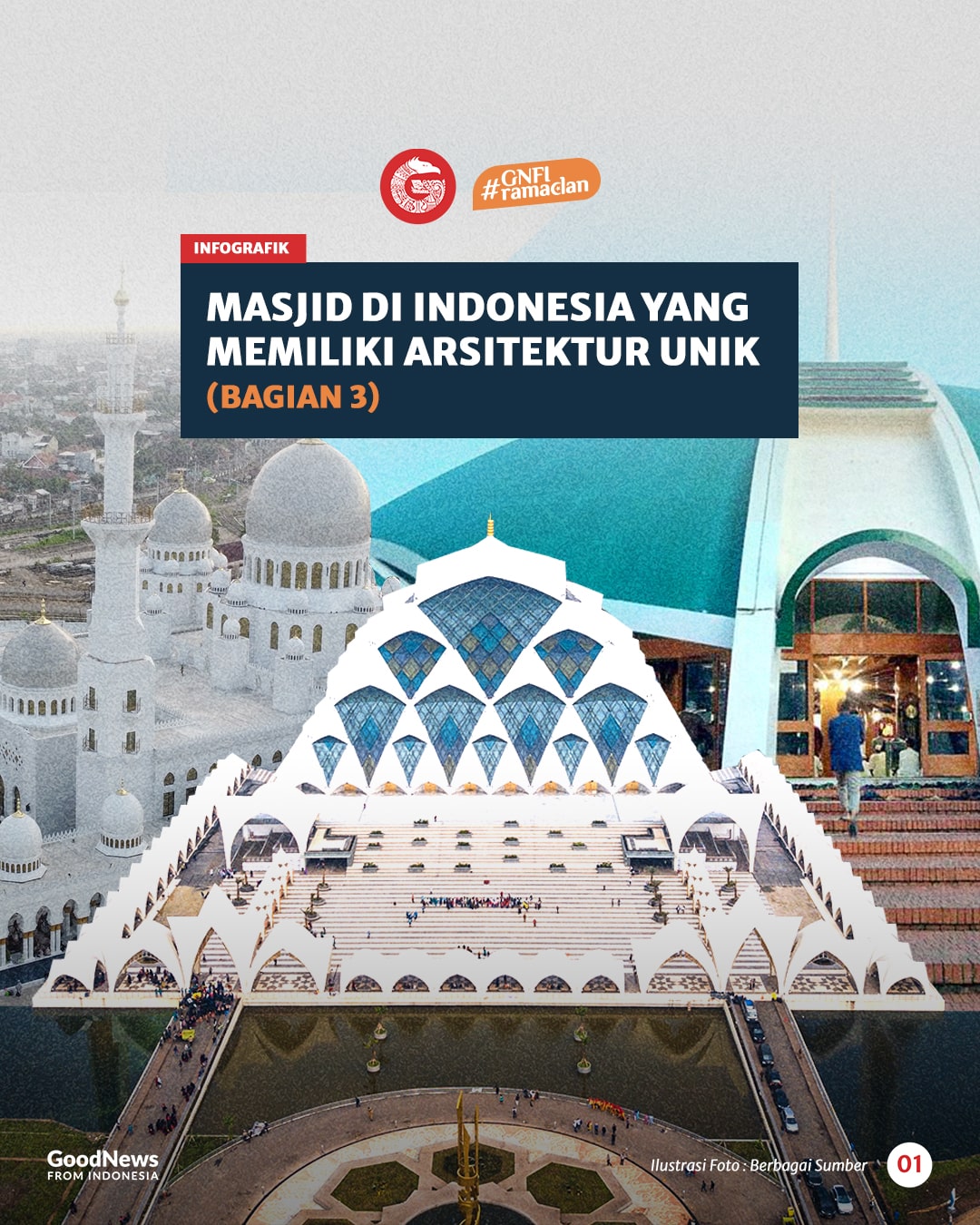 #GNFI ramadan

INFOGRAFIK

MASJID DI INDONESIA YANG MEMILIKI ARSITEKTUR UNIK
(BAGIAN 3)

GoodNews FROM INDONESIA

Ilustrasi Foto : Berbagai Sumber

01