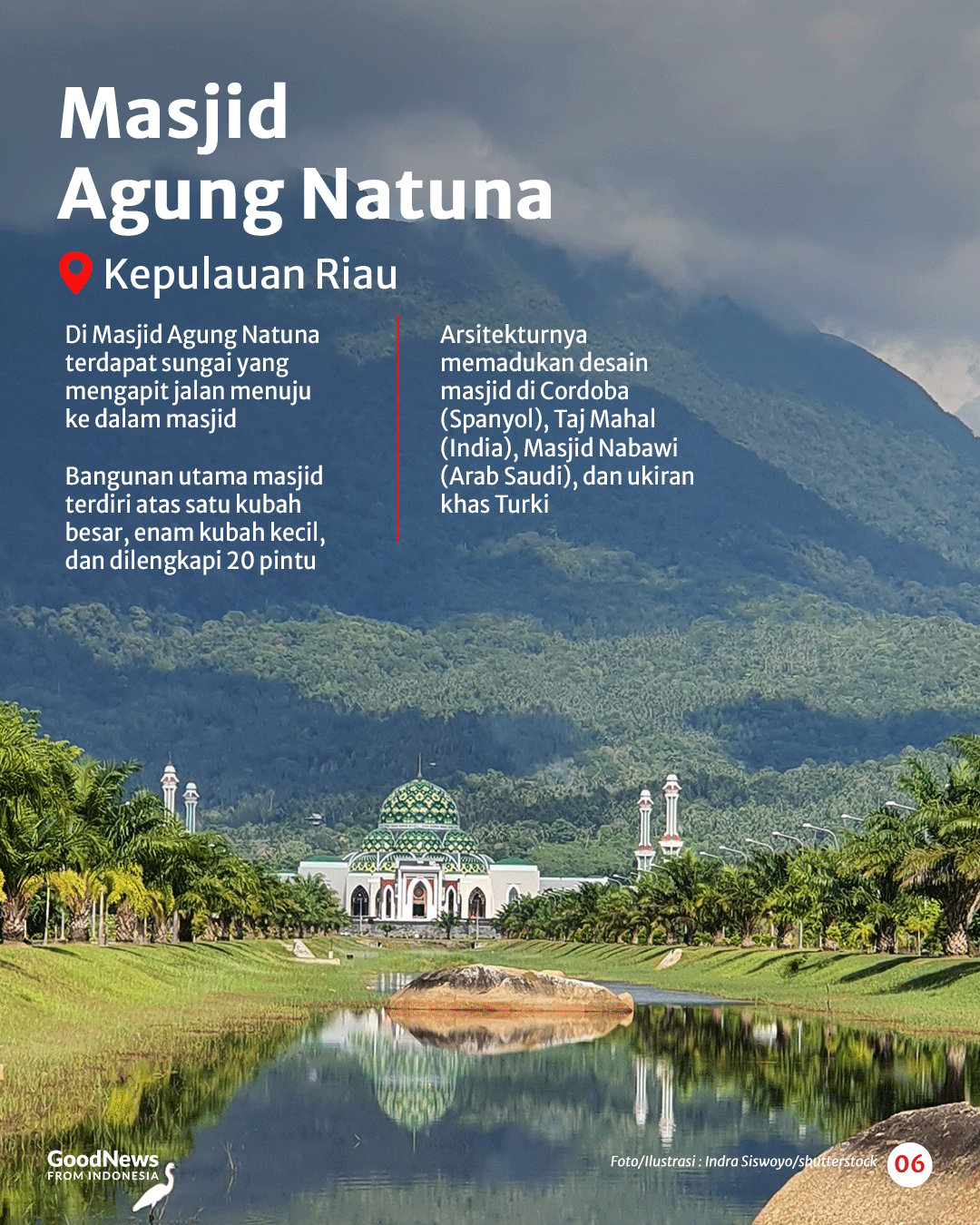 Masjid Agung Natuna

Kepulauan Riau

Di Masjid Agung Natuna terdapat sungai yang mengapit jalan menuju ke dalam masjid

Bangunan utama masjid terdiri atas satu kubah besar, enam kubah kecil, dan dilengkapi 20 pintu

Arsitekturnya memadukan desain masjid di Cordoba (Spanyol), Taj Mahal (India), Masjid Nabawi (Arab Saudi), dan ukiran khas Turki

GoodNews FROM INDONESIA

Foto/Ilustrasi : Indra Siswoyo/shutterstock

06