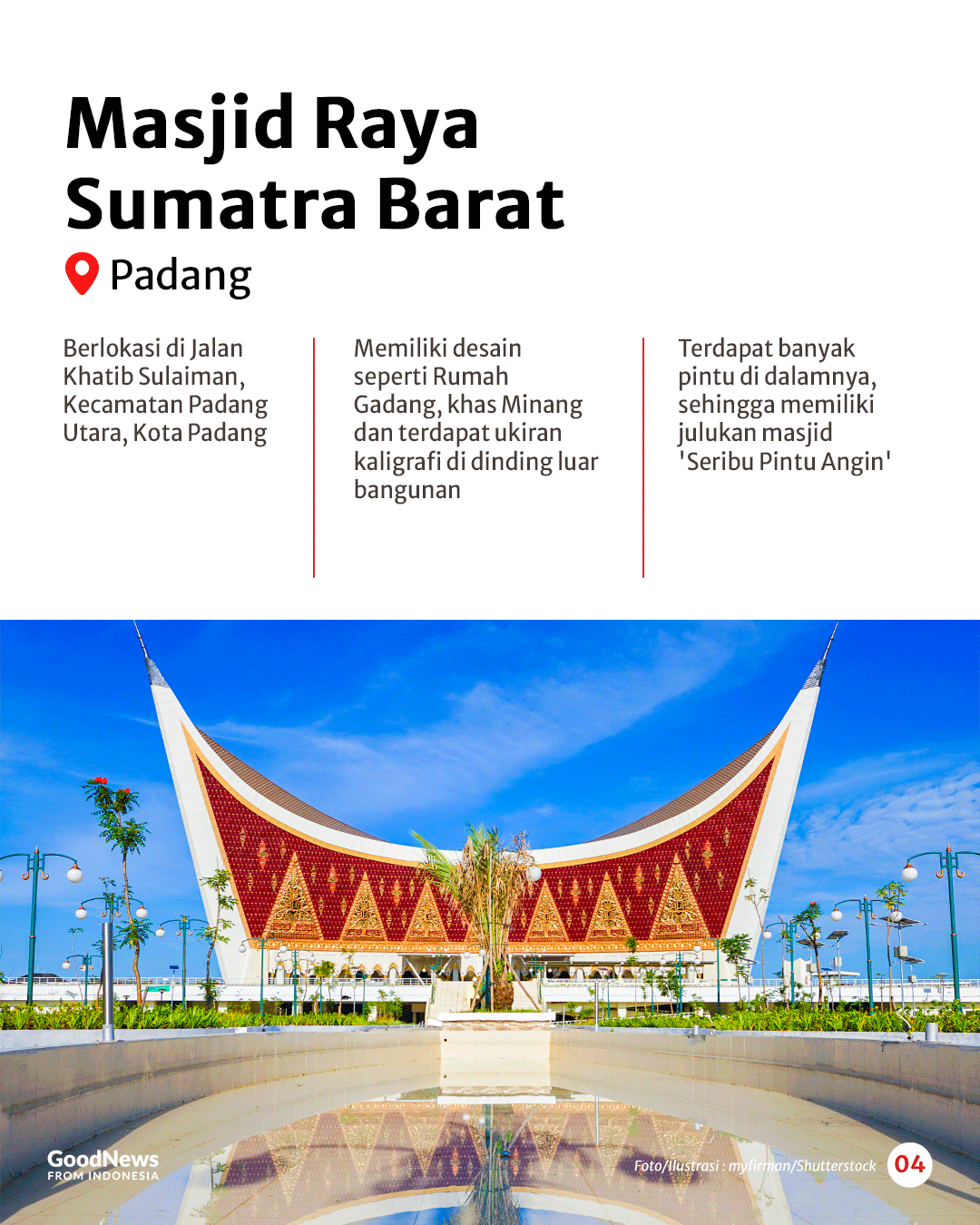 Masjid Raya Sumatra Barat

Padang

Berlokasi di Jalan Khatib Sulaiman, Kecamatan Padang Utara, Kota Padang

Memiliki desain seperti Rumah Gadang, khas Minang dan terdapat ukiran kaligrafi di dinding luar bangunan

Terdapat banyak pintu di dalamnya, sehingga memiliki julukan masjid 'Seribu Pintu Angin'

GoodNews FROM INDONESIA

Foto/Ilustrasi : myfirman/Shutterstock

04