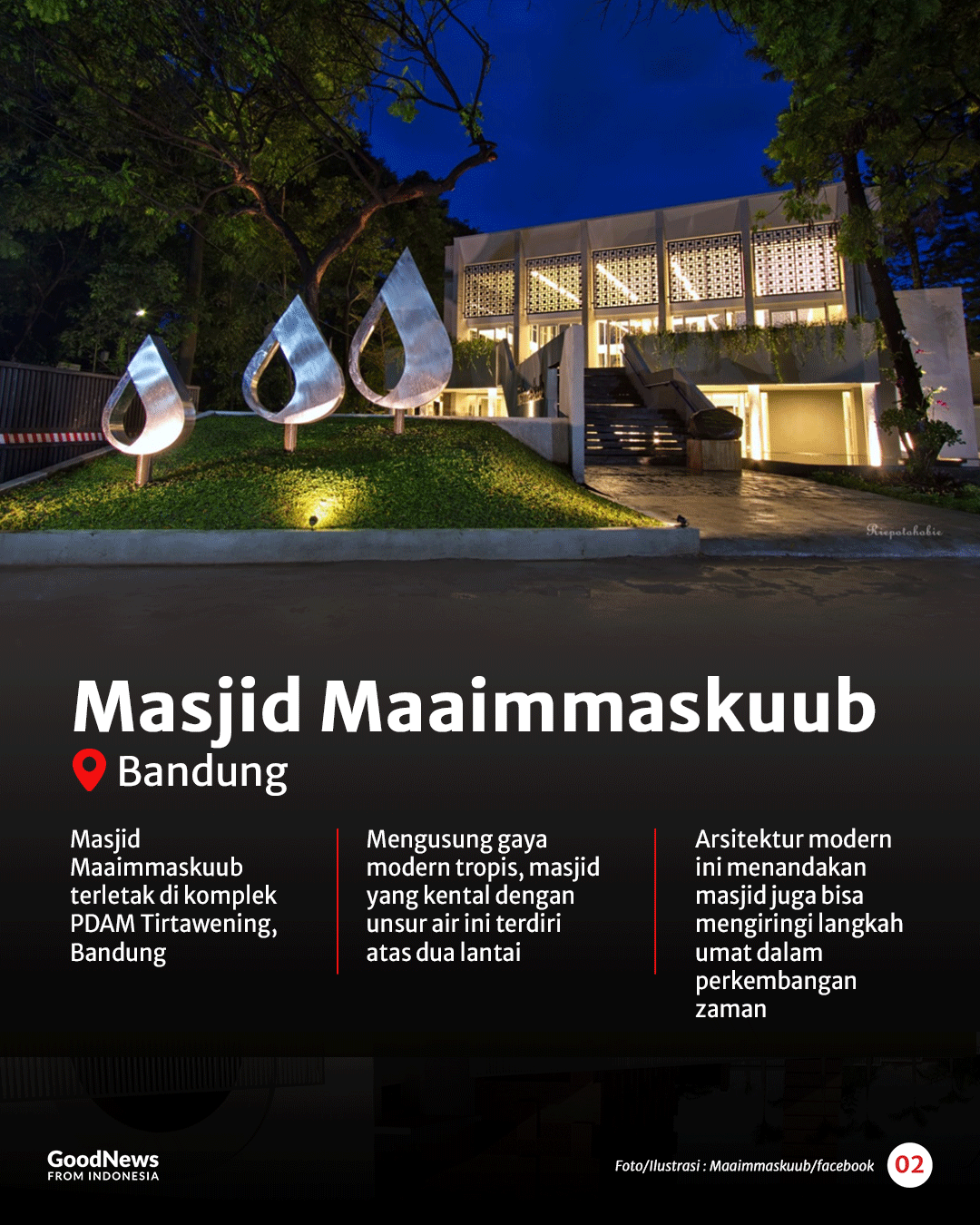 Riepotohobie

Masjid Maaimmaskuub

Bandung

Masjid Maaimmaskuub terletak di komplek PDAM Tirtawening, Bandung

Mengusung gaya modern tropis, masjid yang kental dengan unsur air ini terdiri atas dua lantai

Arsitektur modern ini menandakan masjid juga bisa mengiringi langkah umat dalam perkembangan zaman

GoodNews FROM INDONESIA

Foto/Ilustrasi : Maaimmaskuub/facebook

02