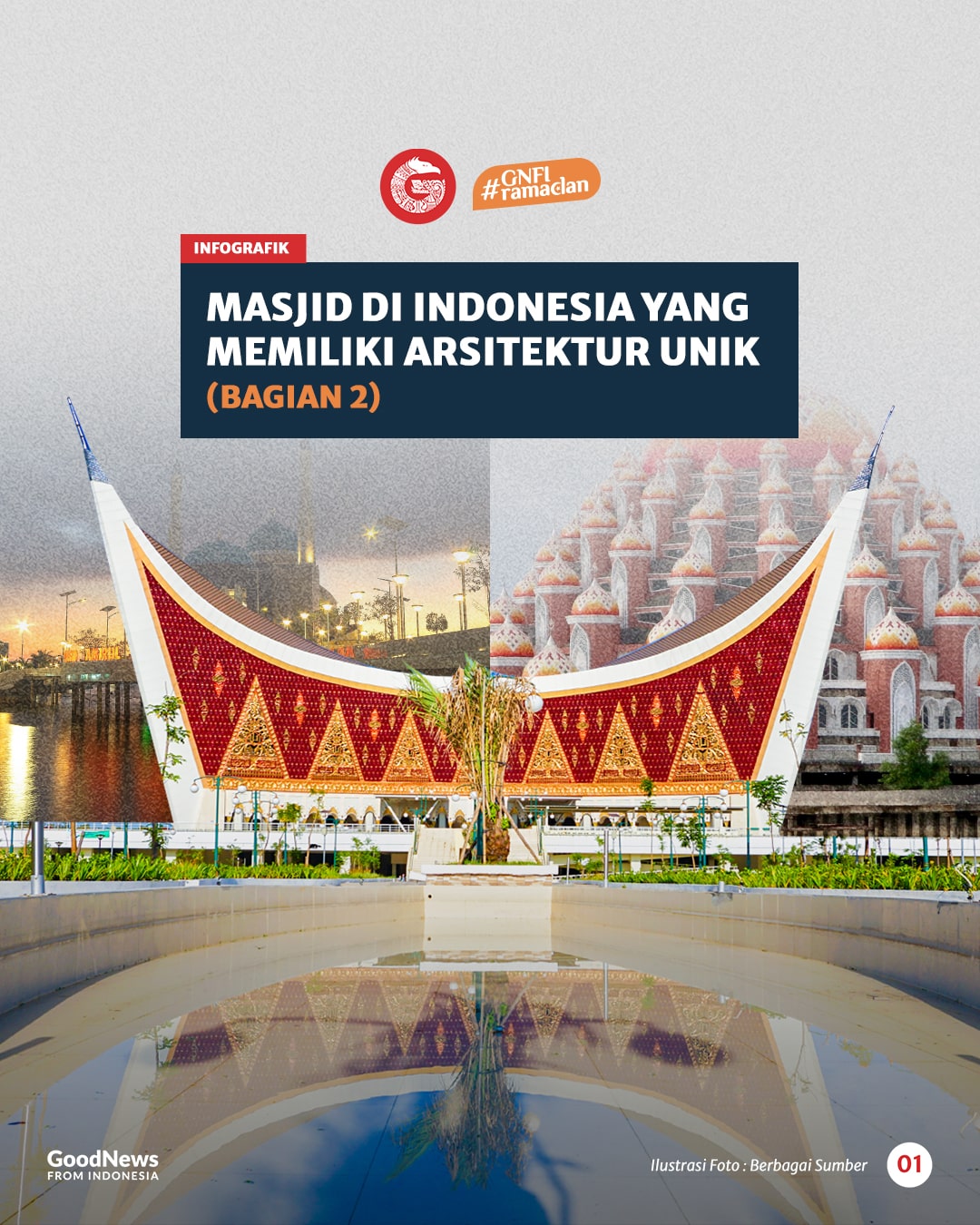 #GNFI ramadan

INFOGRAFIK

MASJID DI INDONESIA YANG MEMILIKI ARSITEKTUR UNIK (BAGIAN 2)

GoodNews FROM INDONESIA

Ilustrasi Foto : Berbagai Sumber

01