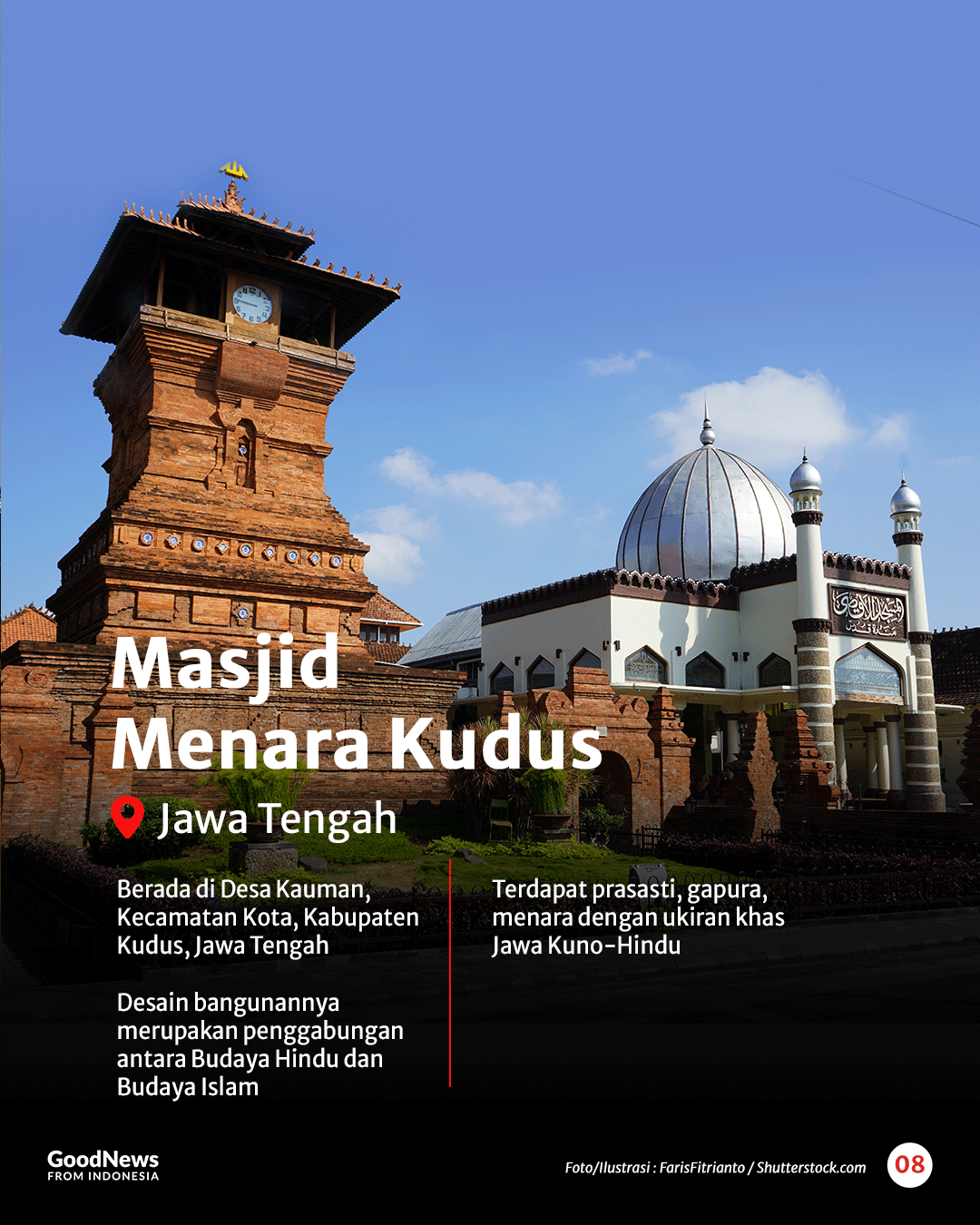 Masjid Menara Kudus

Jawa Tengah

Berada di Desa Kauman, Kecamatan Kota, Kabupaten Kudus, Jawa Tengah

Desain bangunannya merupakan penggabungan antara Budaya Hindu dan Budaya Islam

Terdapat prasasti, gapura, menara dengan ukiran khas Jawa Kuno-Hindu

GoodNews FROM INDONESIA

Foto/Ilustrasi : FarisFitrianto / Shutterstock.com

08