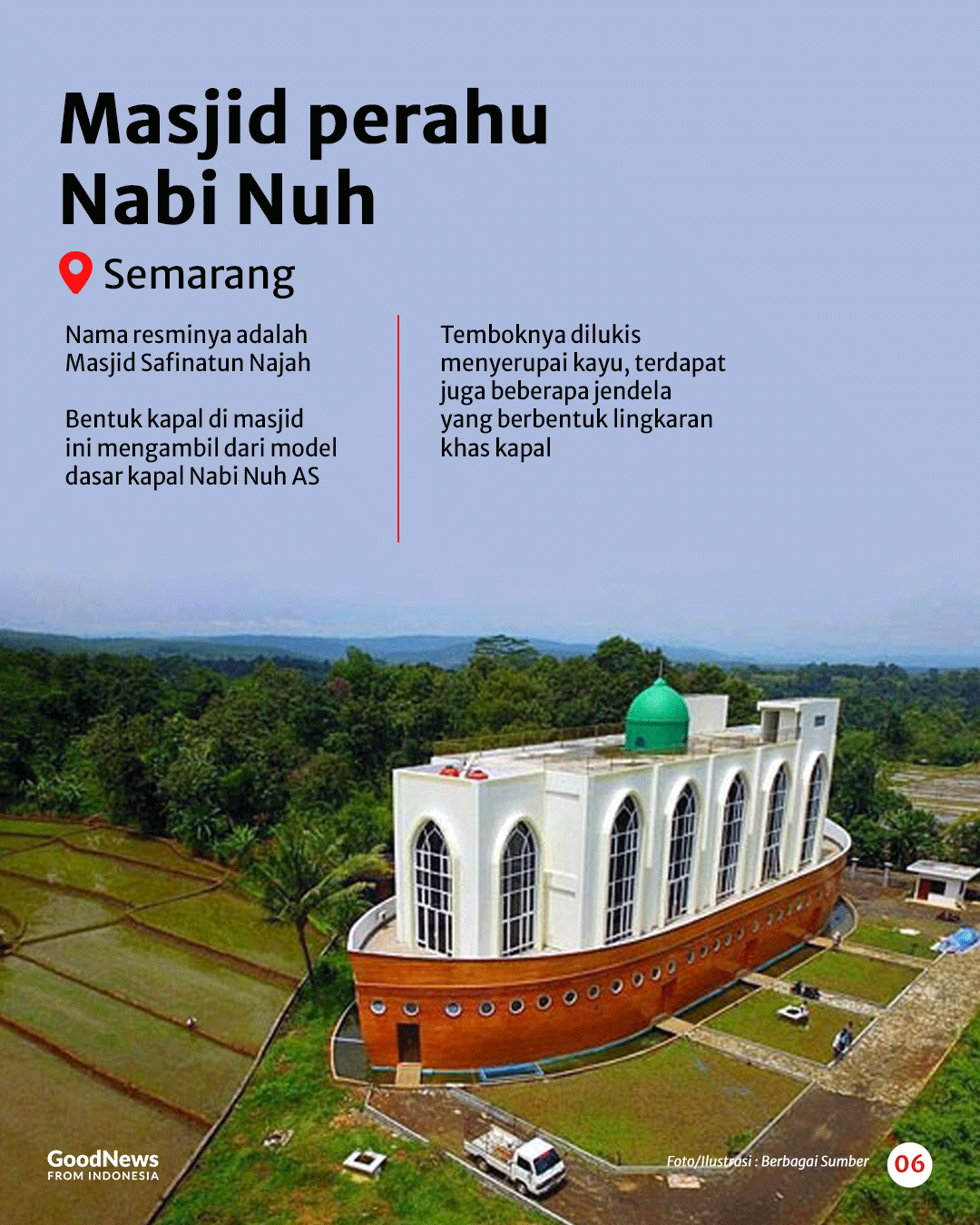 Masjid perahu Nabi Nuh

Semarang

Nama resminya adalah Masjid Safinatun Najah

Bentuk kapal di masjid ini mengambil dari model dasar kapal Nabi Nuh AS

Temboknya dilukis menyerupai kayu, terdapat juga beberapa jendela yang berbentuk lingkaran khas kapal

GoodNews FROM INDONESIA

Foto/Ilustrasi : Berbagai Sumber

06