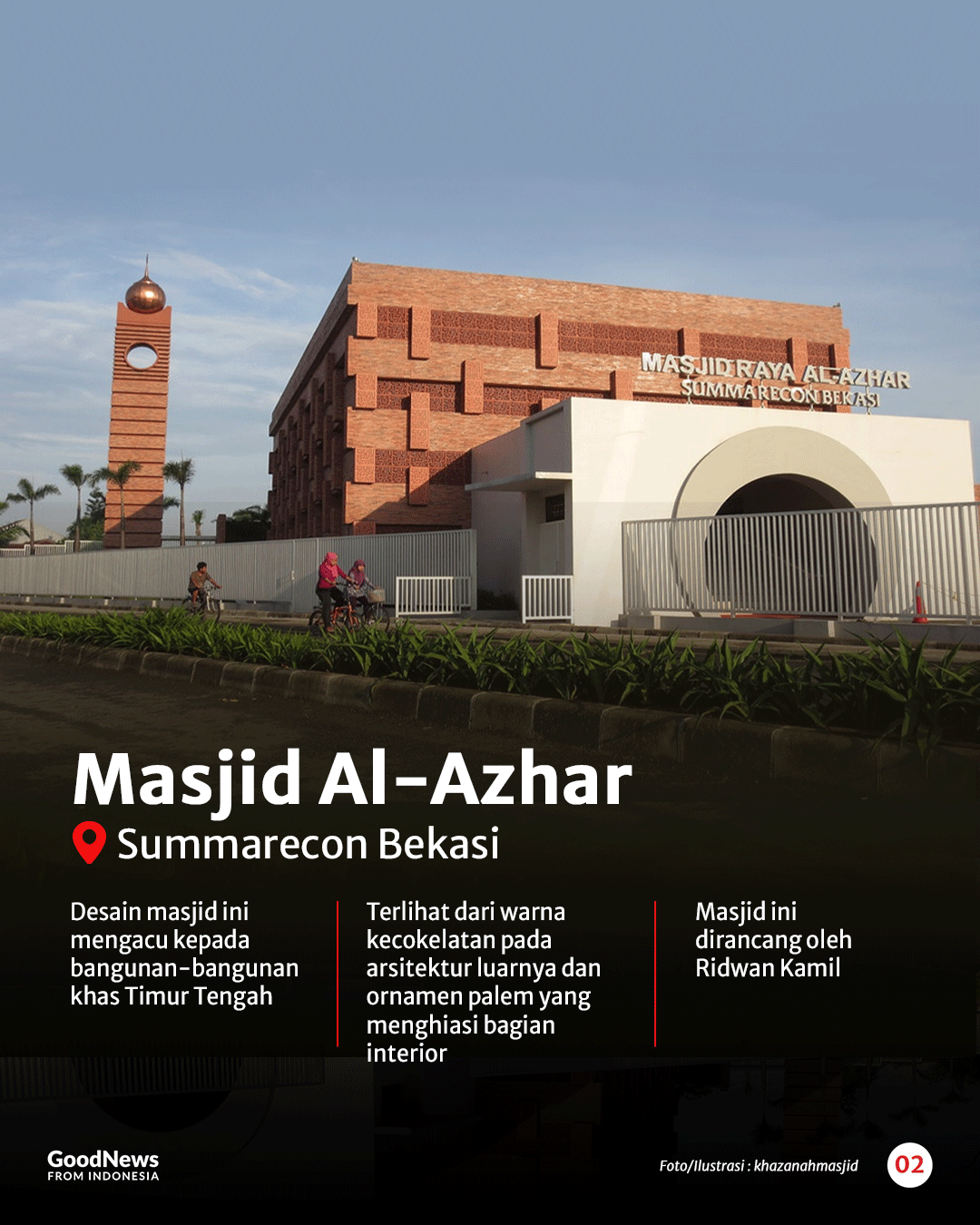 MASJID RAYA AL-AZHAR
SUMMARECON BEKASI

Masjid Al-Azhar
Summarecon Bekasi

Desain masjid ini mengacu kepada bangunan-bangunan khas Timur Tengah

Terlihat dari warna kecokelatan pada arsitektur luarnya dan ornamen palem yang menghiasi bagian interior

Masjid ini dirancang oleh Ridwan Kamil

GoodNews
FROM INDONESIA

Foto/Ilustrasi : khazanahmasjid

02