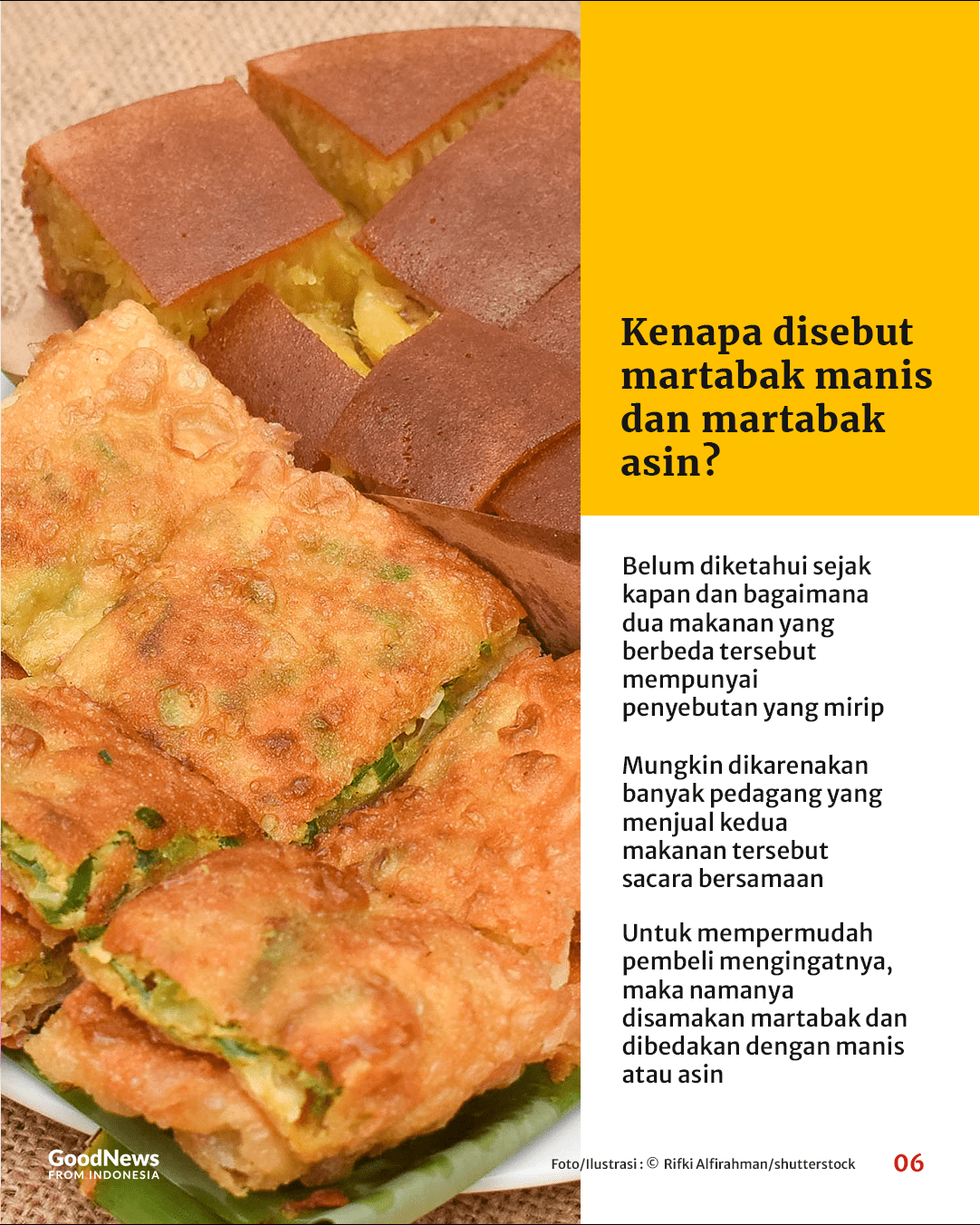 Kenapa disebut martabak manis dan martabak asin?

Belum diketahui sejak kapan dan bagaimana dua makanan yang berbeda tersebut mempunyai penyebutan yang mirip

Mungkin dikarenakan banyak pedagang yang menjual kedua makanan tersebut sacara bersamaan

Untuk mempermudah pembeli mengingatnya, maka namanya disamakan martabak dan dibedakan dengan manis atau asin

GoodNews FROM INDONESIA

Foto/Ilustrasi : © Rifki Alfirahman/shutterstock

06