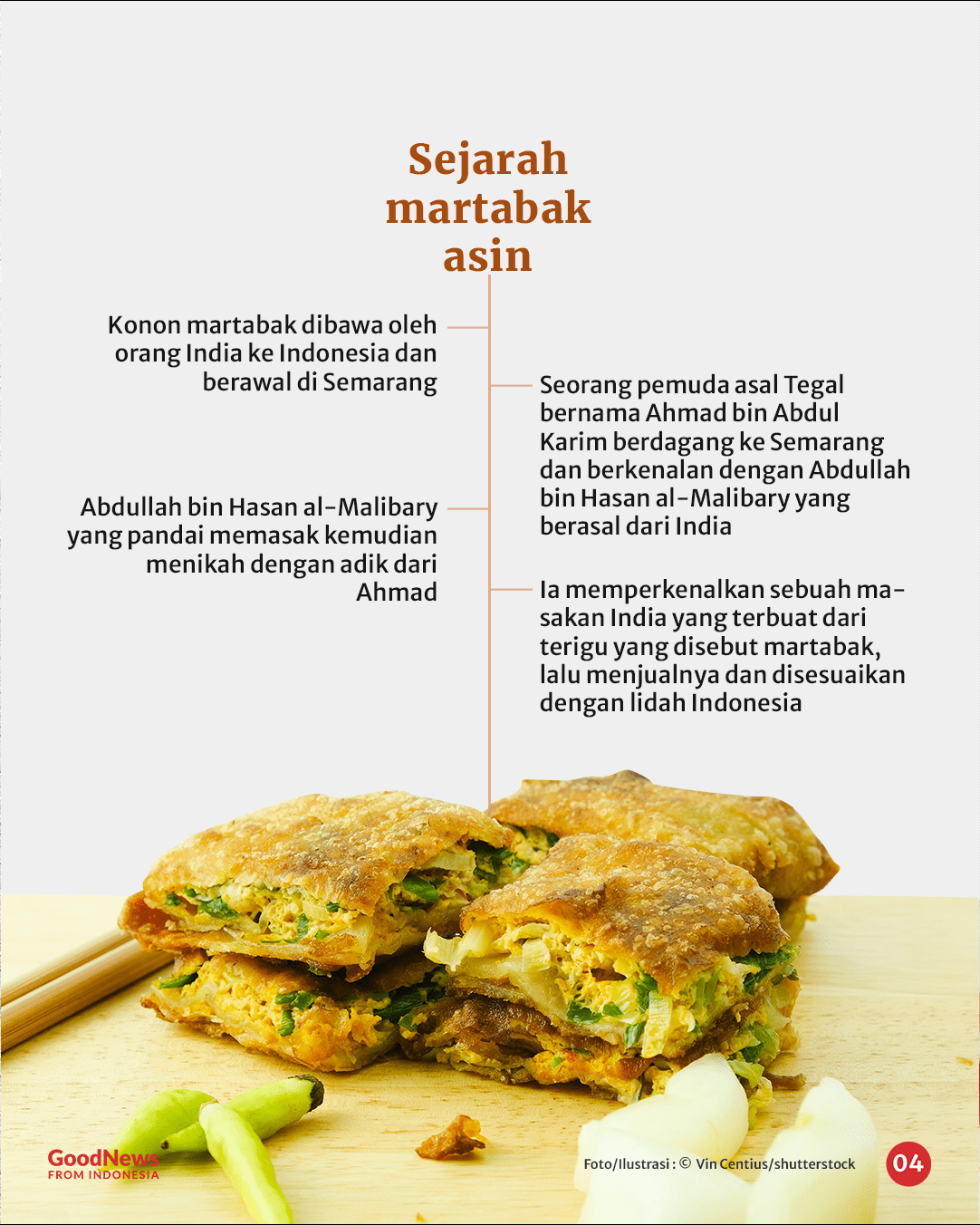 Sejarah martabak asin

Konon martabak dibawa oleh orang India ke Indonesia dan berawal di Semarang

Seorang pemuda asal Tegal bernama Ahmad bin Abdul Karim berdagang ke Semarang dan berkenalan dengan Abdullah bin Hasan al-Malibary yang berasal dari India

Abdullah bin Hasan al-Malibary yang pandai memasak kemudian menikah dengan adik dari Ahmad

Ia memperkenalkan sebuah masakan India yang terbuat dari terigu yang disebut martabak, lalu menjualnya dan disesuaikan dengan lidah Indonesia

GoodNews FROM INDONESIA

Foto/Ilustrasi : © Vin Centius/shutterstock

04