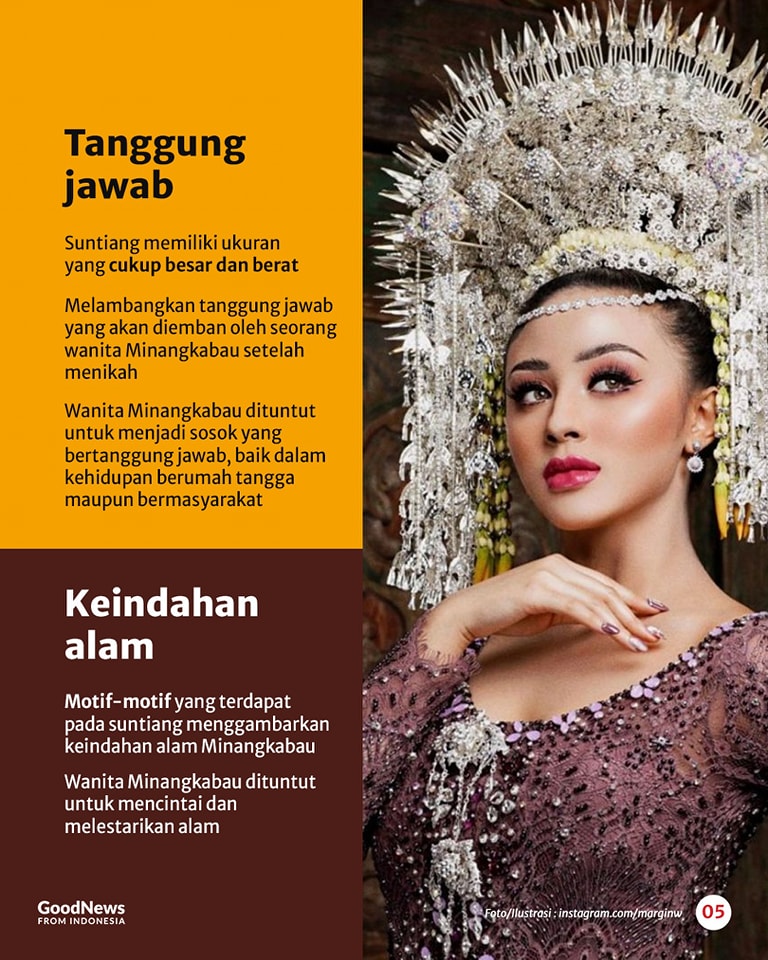 Tanggung jawab

Suntiang memiliki ukuran yang cukup besar dan berat

Melambangkan tanggung jawab yang akan diemban oleh seorang wanita Minangkabau setelah menikah

Wanita Minangkabau dituntut untuk menjadi sosok yang bertanggung jawab, baik dalam kehidupan berumah tangga maupun bermasyarakat

Keindahan alam

Motif-motif yang terdapat pada suntiang menggambarkan keindahan alam Minangkabau

Wanita Minangkabau dituntut untuk mencintai dan melestarikan alam

GoodNews FROM INDONESIA

Foto/Ilustrasi : instagram.com/marginw

05