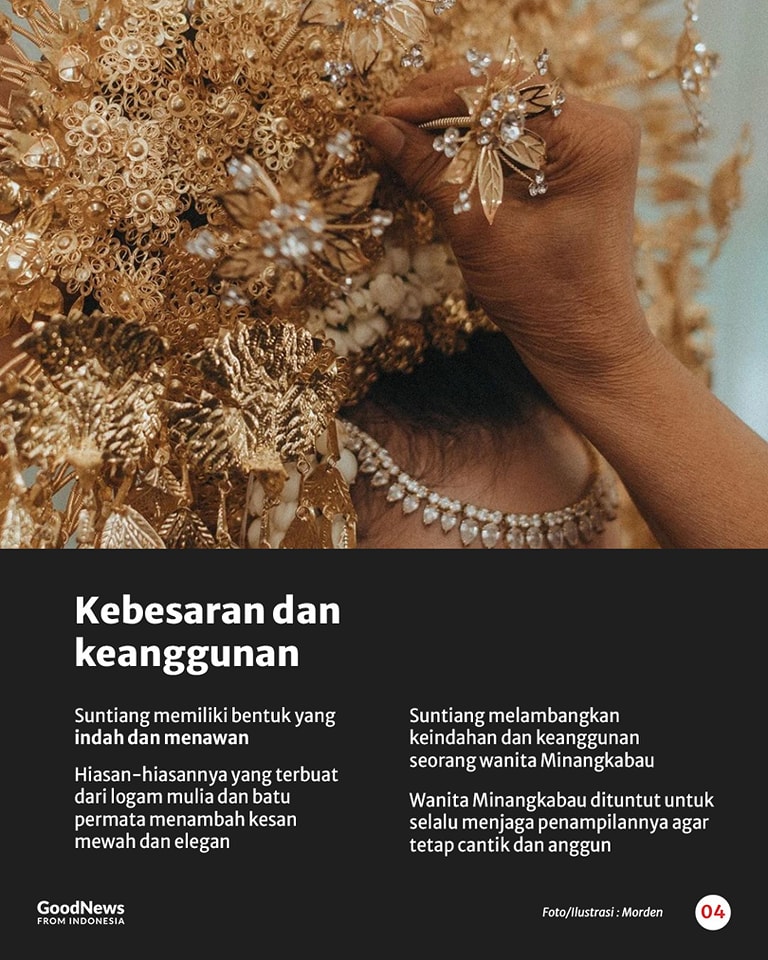 Kebesaran dan keanggunan

Suntiang memiliki bentuk yang indah dan menawan

Hiasan-hiasannya yang terbuat dari logam mulia dan batu permata menambah kesan mewah dan elegan

Suntiang melambangkan keindahan dan keanggunan seorang wanita Minangkabau

Wanita Minangkabau dituntut untuk selalu menjaga penampilannya agar tetap cantik dan anggun

GoodNews FROM INDONESIA

Foto/Ilustrasi : Morden

04