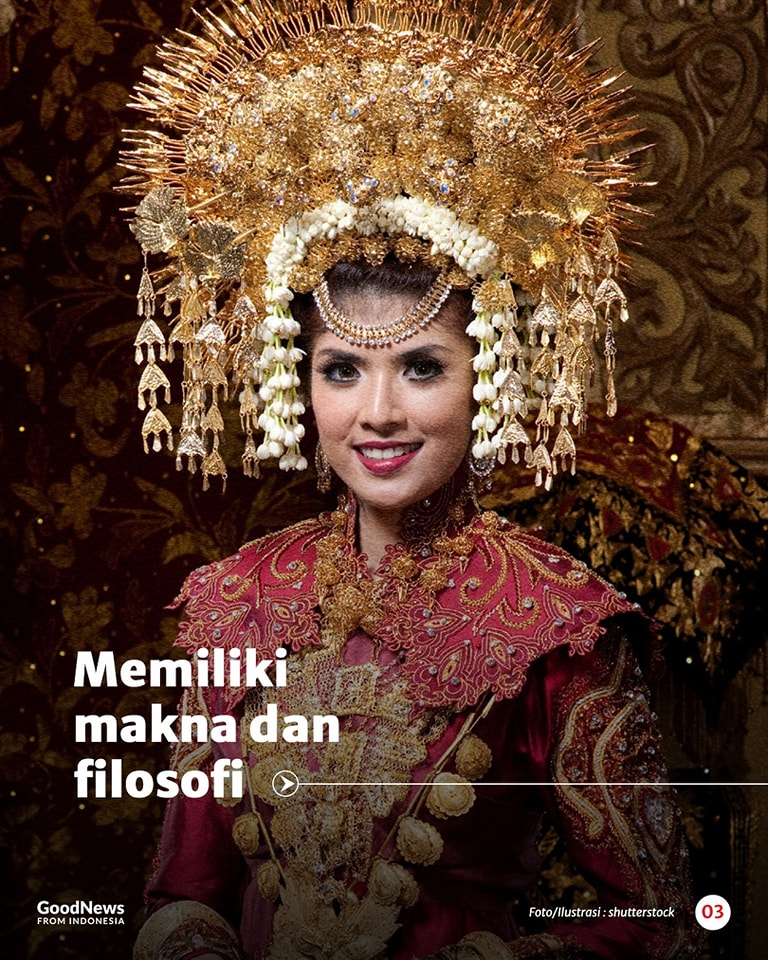 Memiliki makna dan filosofi

GoodNews FROM INDONESIA

Foto/Ilustrasi : shutterstock

03