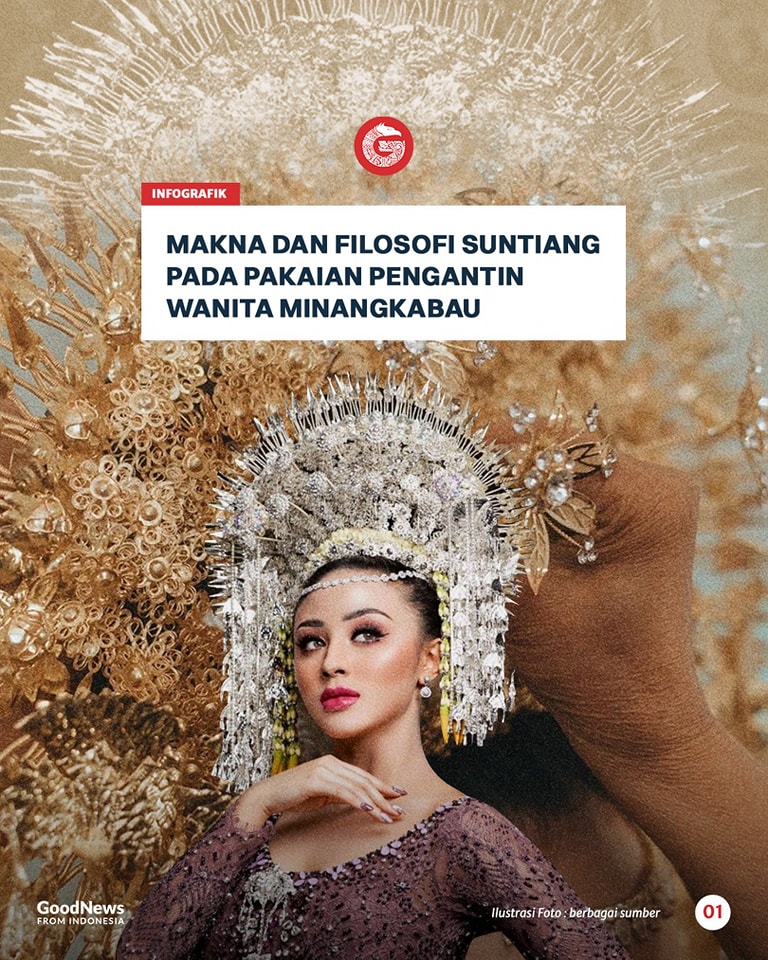 INFOGRAFIK

MAKNA DAN FILOSOFI SUNTIANG PADA PAKAIAN PENGANTIN WANITA MINANGKABAU

GoodNews FROM INDONESIA

Ilustrasi Foto : berbagai sumber

01