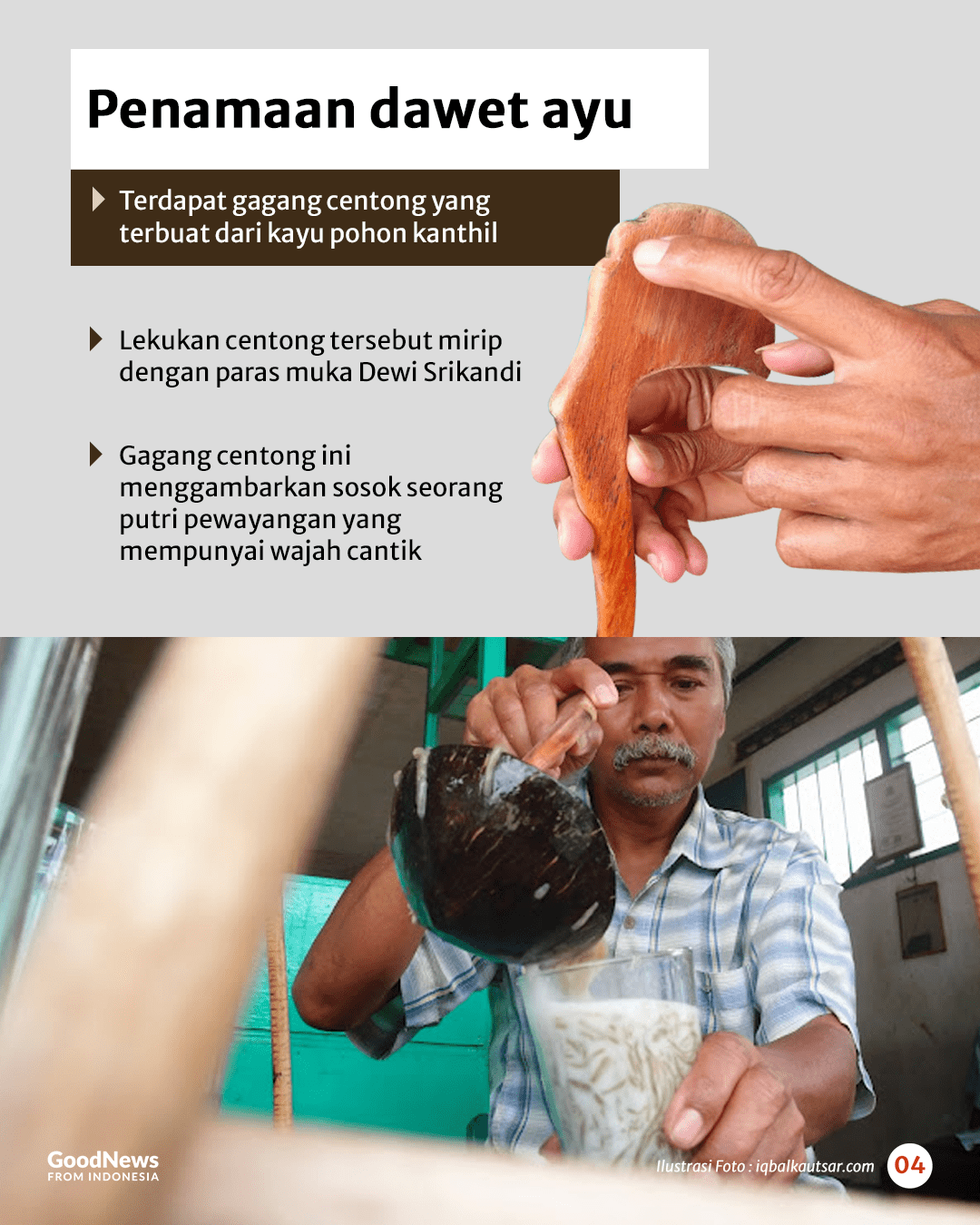 Penamaan dawet ayu

Terdapat gagang centong yang terbuat dari kayu pohon kanthil

Lekukan centong tersebut mirip dengan paras muka Dewi Srikandi

Gagang centong ini menggambarkan sosok seorang putri pewayangan yang mempunyai wajah cantik

GoodNews
FROM INDONESIA

Ilustrasi Foto : iqbalkautsar.com

04