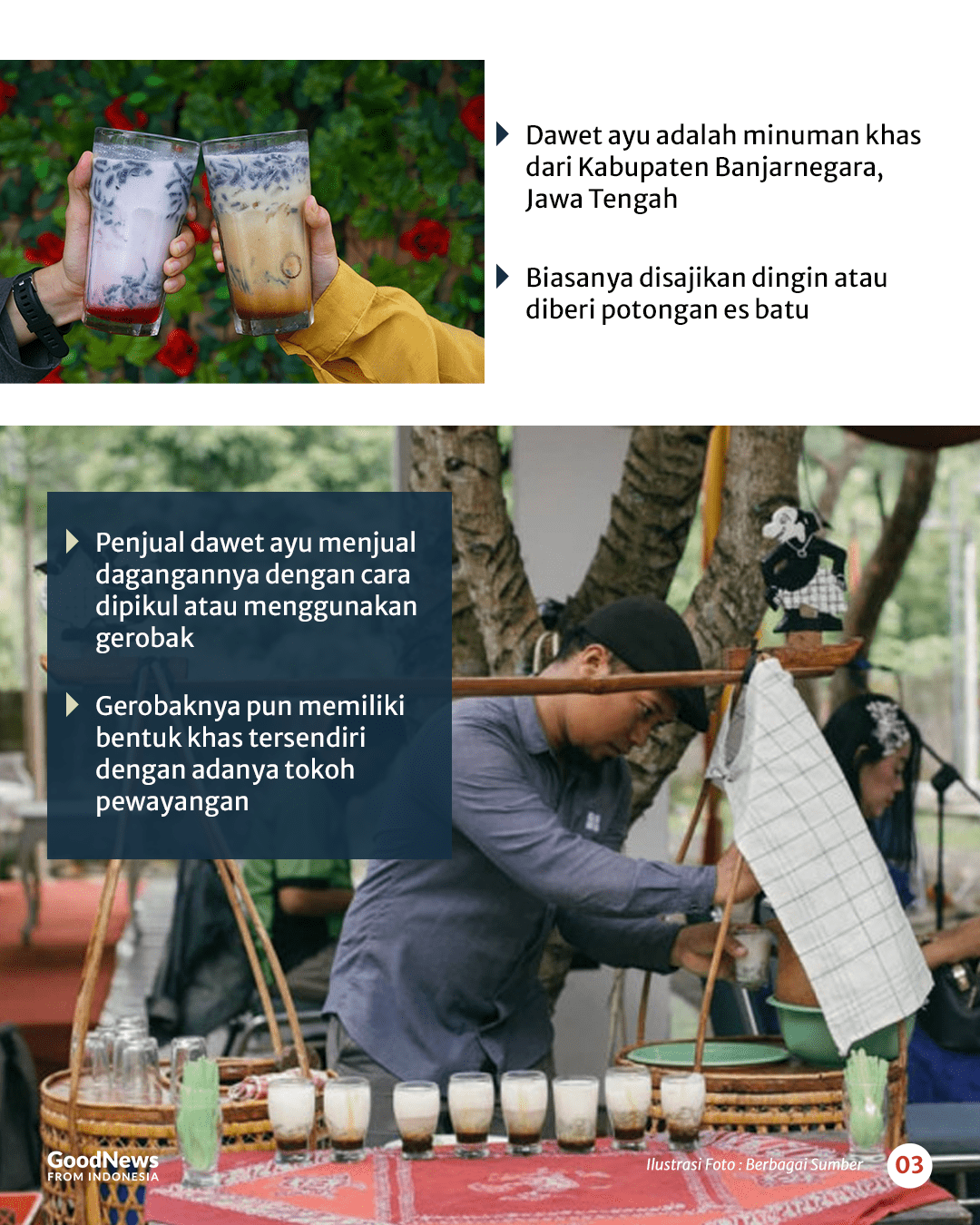 Dawet ayu adalah minuman khas dari Kabupaten Banjarnegara, Jawa Tengah

Biasanya disajikan dingin atau diberi potongan es batu

Penjual dawet ayu menjual dagangannya dengan cara dipikul atau menggunakan gerobak

Gerobaknya pun memiliki bentuk khas tersendiri dengan adanya tokoh pewayangan

GoodNews FROM INDONESIA

Ilustrasi Foto : Berbagai Sumber

03