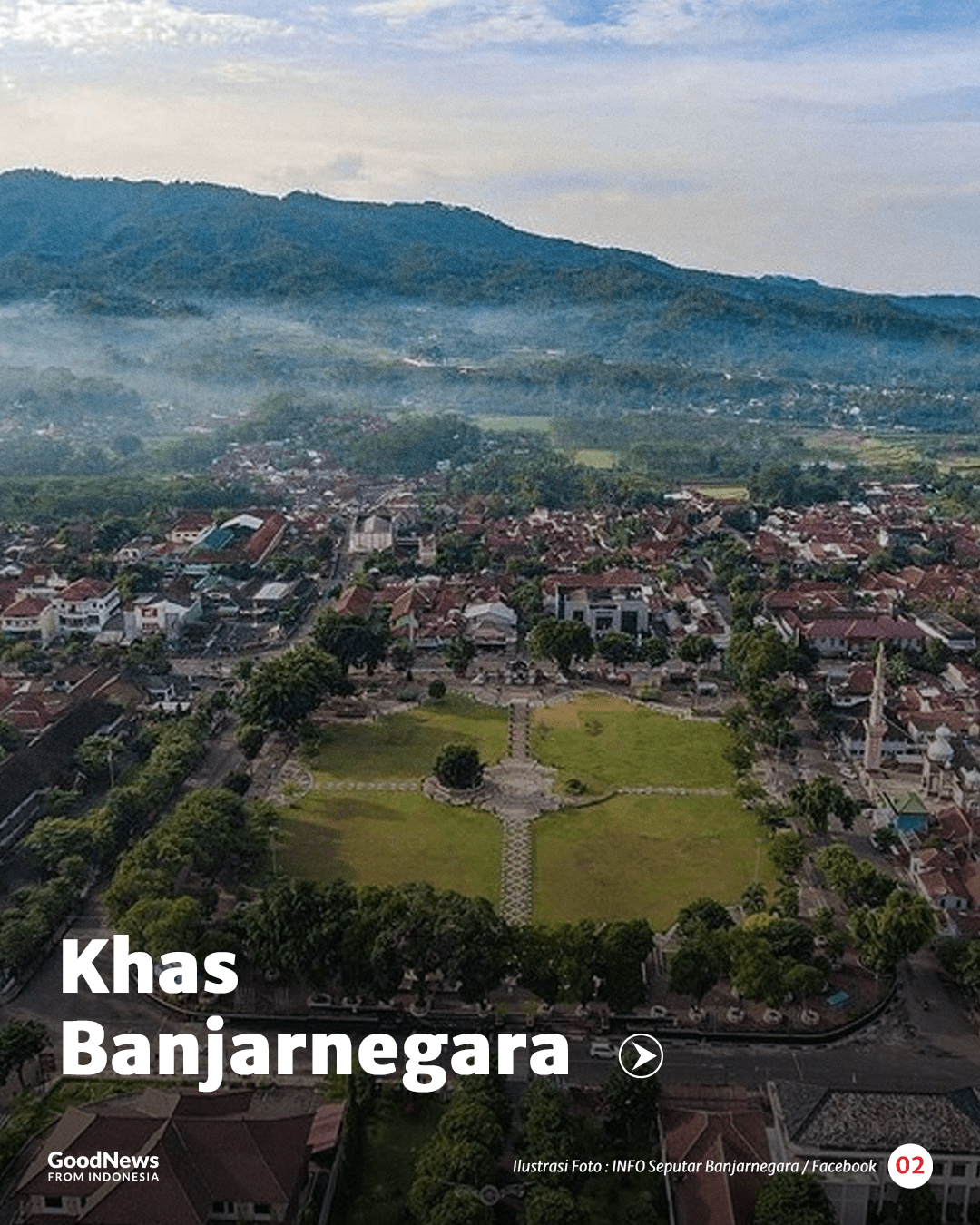 Khas Banjarnegara

GoodNews FROM INDONESIA

Ilustrasi Foto : INFO Seputar Banjarnegara / Facebook

02